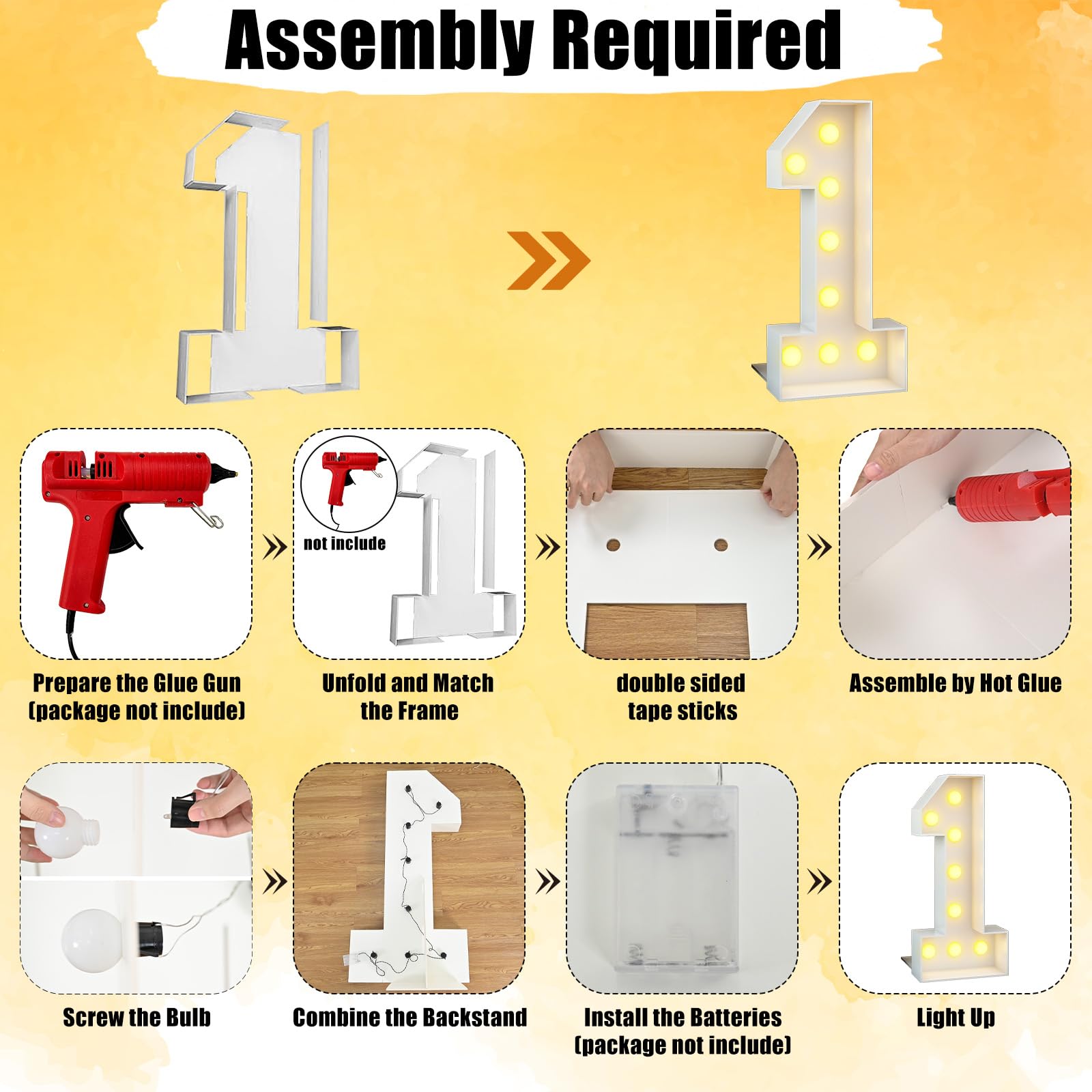 Assembly Required

not include

Prepare the Glue Gun (package not include)

Unfold and Match the Frame

double sided tape sticks

Assemble by Hot Glue

Screw the Bulb

Combine the Backstand

Install the Batteries (package not include)

Light Up