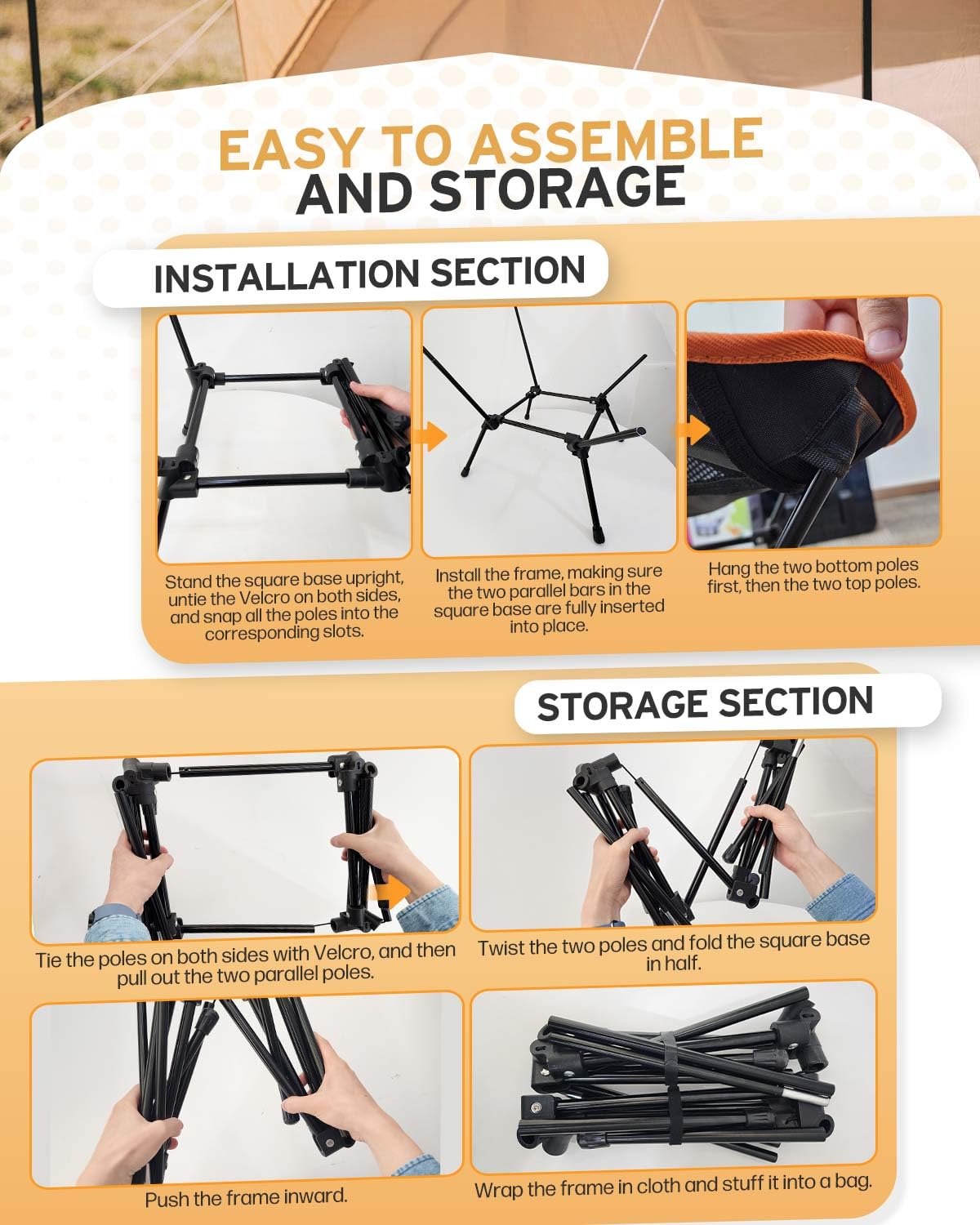 EASY TO ASSEMBLE
AND STORAGE

INSTALLATION SECTION

Stand the square base upright, untie the Velcro on both sides, and snap all the poles into the corresponding slots.

Install the frame, making sure the two parallel bars in the square base are fully inserted into place.

Hang the two bottom poles first, then the two top poles.

STORAGE SECTION

Tie the poles on both sides with Velcro, and then pull out the two parallel poles.

Twist the two poles and fold the square base in half.

Push the frame inward.

Wrap the frame in cloth and stuff it into a bag.