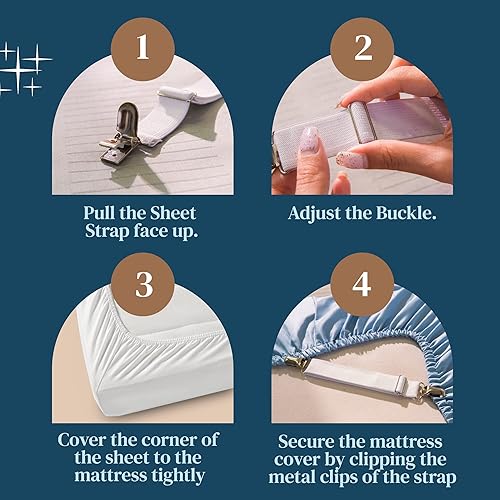 1

Pull the Sheet Strap face up.

2

Adjust the Buckle.

3

Cover the corner of the sheet to the mattress tightly

4

Secure the mattress cover by clipping the metal clips of the strap