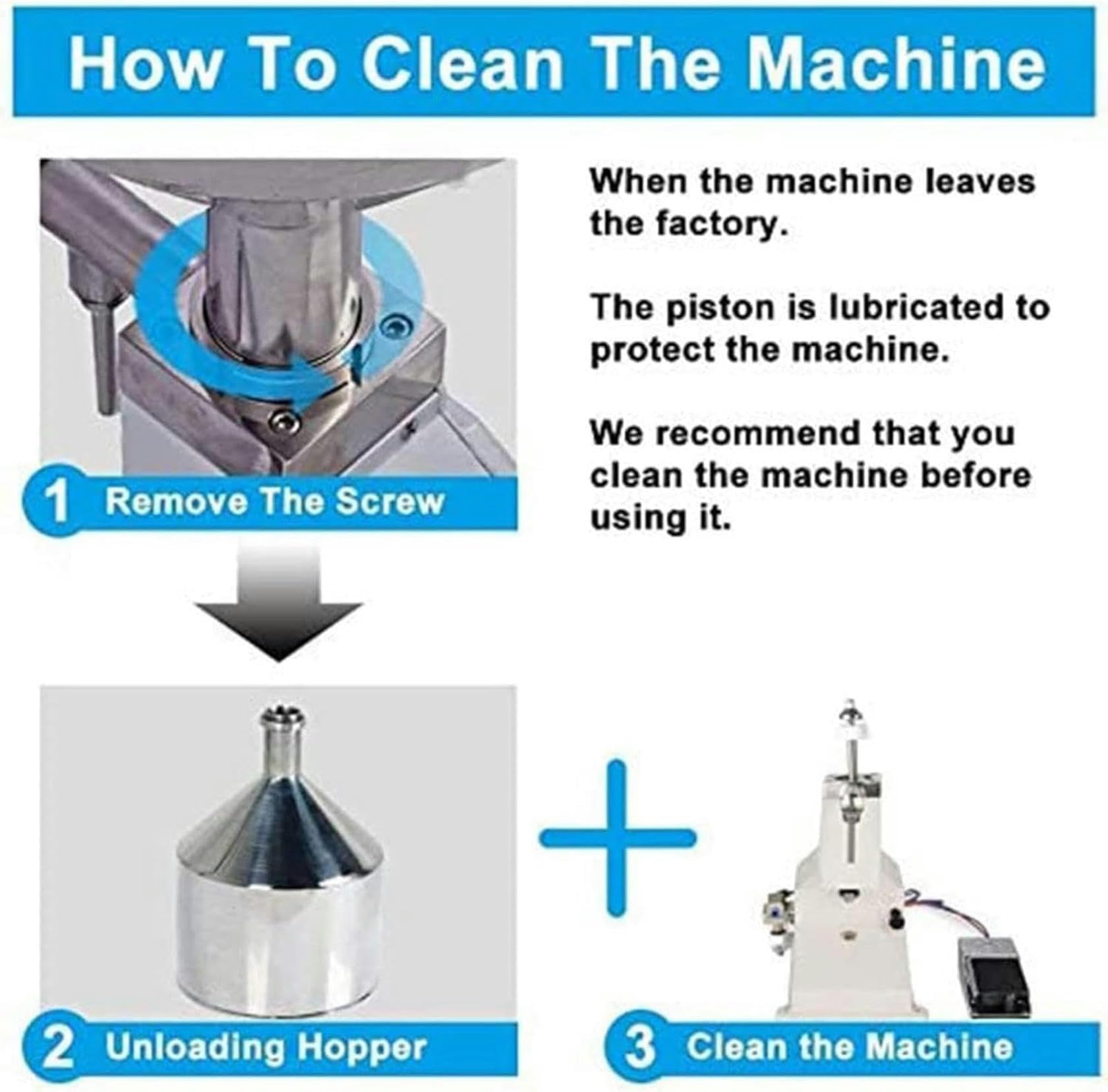 How To Clean The Machine

1 Remove The Screw

When the machine leaves the factory.

The piston is lubricated to protect the machine.

We recommend that you clean the machine before using it.

2 Unloading Hopper

3 Clean the Machine