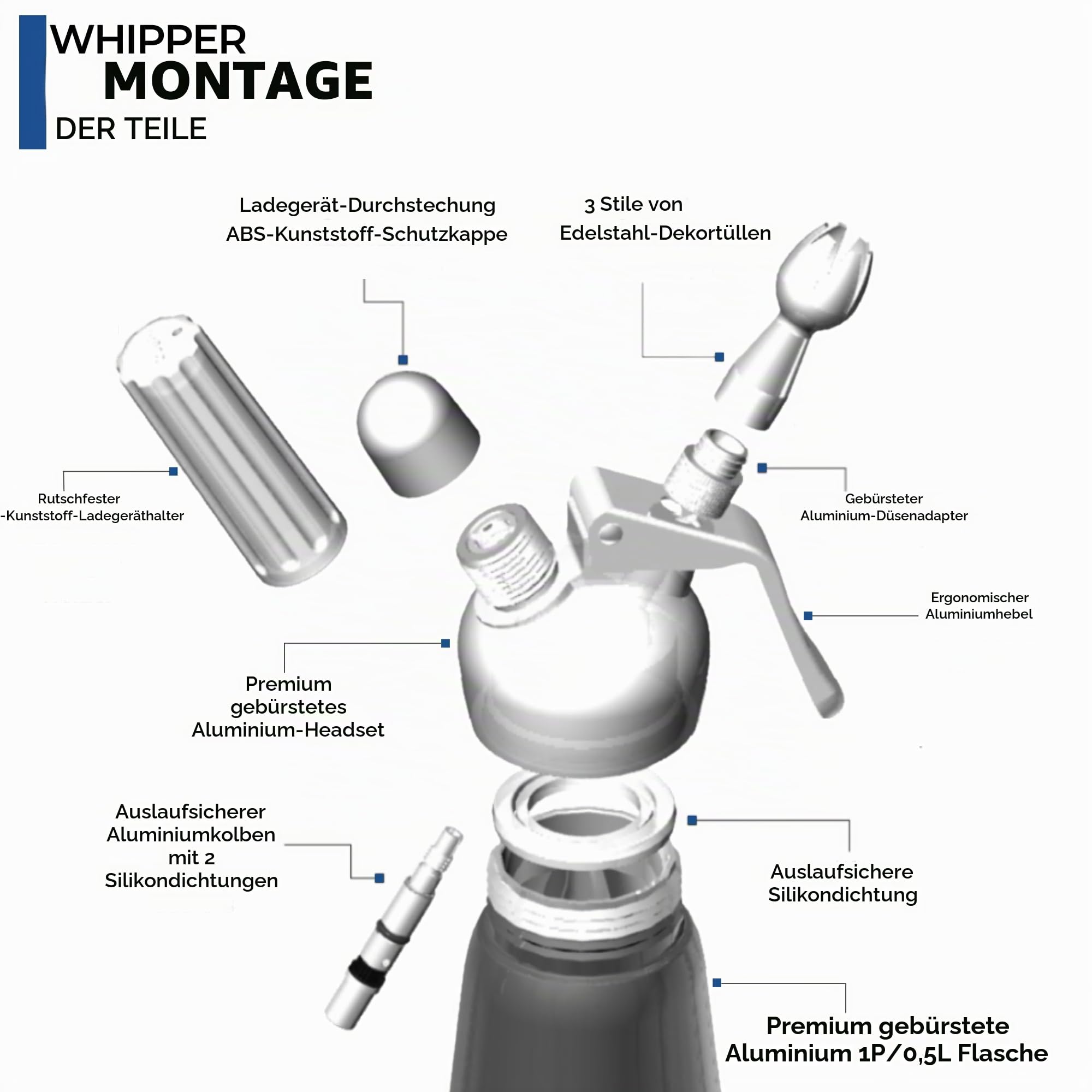 WHIPPER
MONTAGE
DER TEILE

Ladegerät-Durchstechung
ABS-Kunststoff-Schutzkappe

3 Stile von
Edelstahl-Dekortüllen

Rutschfester
-Kunststoff-Ladegeräthalter

Gebürsteter
Aluminium-Düsenadapter

Ergonomischer
Aluminiumhebel

Premium
gebürstetes
Aluminium-Headset

Auslaufsicherer
Aluminiumkolben
mit 2
Silikondichtungen

Auslaufsichere
Silikondichtung

Premium gebürstete
Aluminium 1P/0,5L Flasche