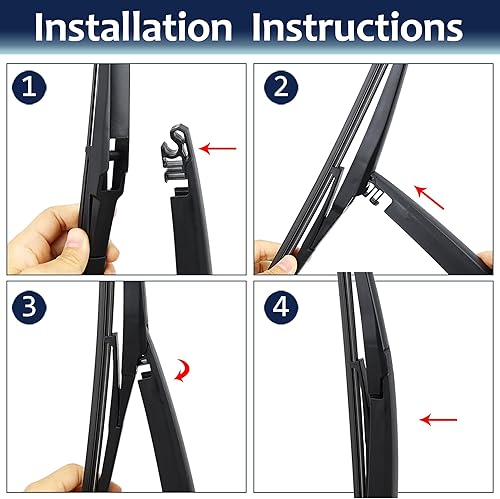 Installation Instructions

1

2

3

4