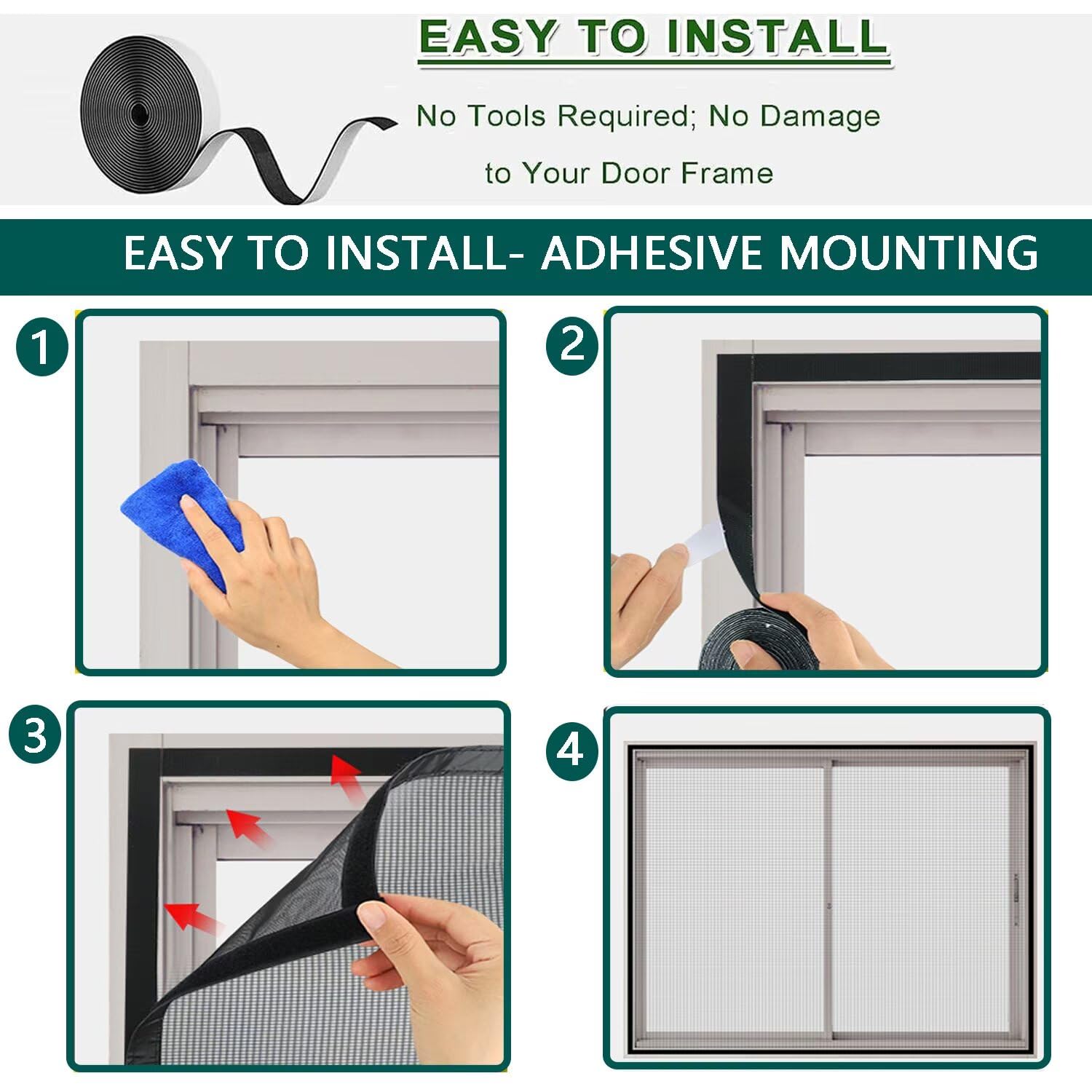 EASY TO INSTALL

No Tools Required; No Damage to Your Door Frame

EASY TO INSTALL- ADHESIVE MOUNTING

1

2

3

4