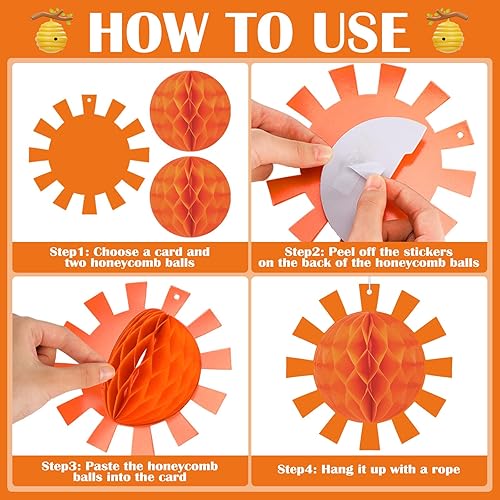 HOW TO USE

Step1: Choose a card and two honeycomb balls

Step2: Peel off the stickers on the back of the honeycomb balls

Step3: Paste the honeycomb balls into the card

Step4: Hang it up with a rope