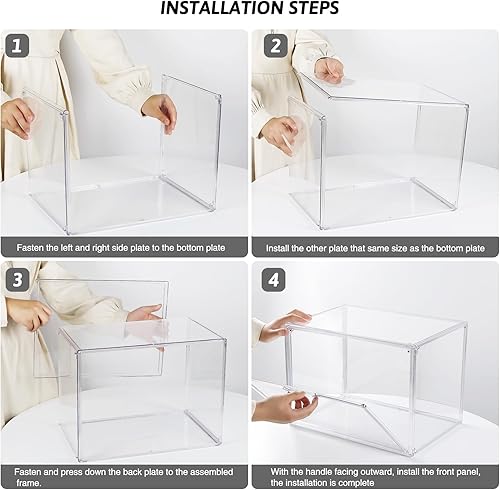 INSTALLATION STEPS

1

Fasten the left and right side plate to the bottom plate

2

Install the other plate that same size as the bottom plate

3

Fasten and press down the back plate to the assembled frame.

4

With the handle facing outward, install the front panel, the installation is complete