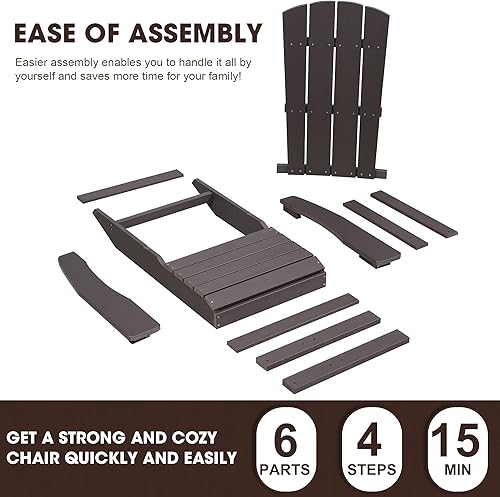 EASE OF ASSEMBLY

Easier assembly enables you to handle it all by yourself and saves more time for your family!

GET A STRONG AND COZY CHAIR QUICKLY AND EASILY

6
PARTS

4
STEPS

15
MIN