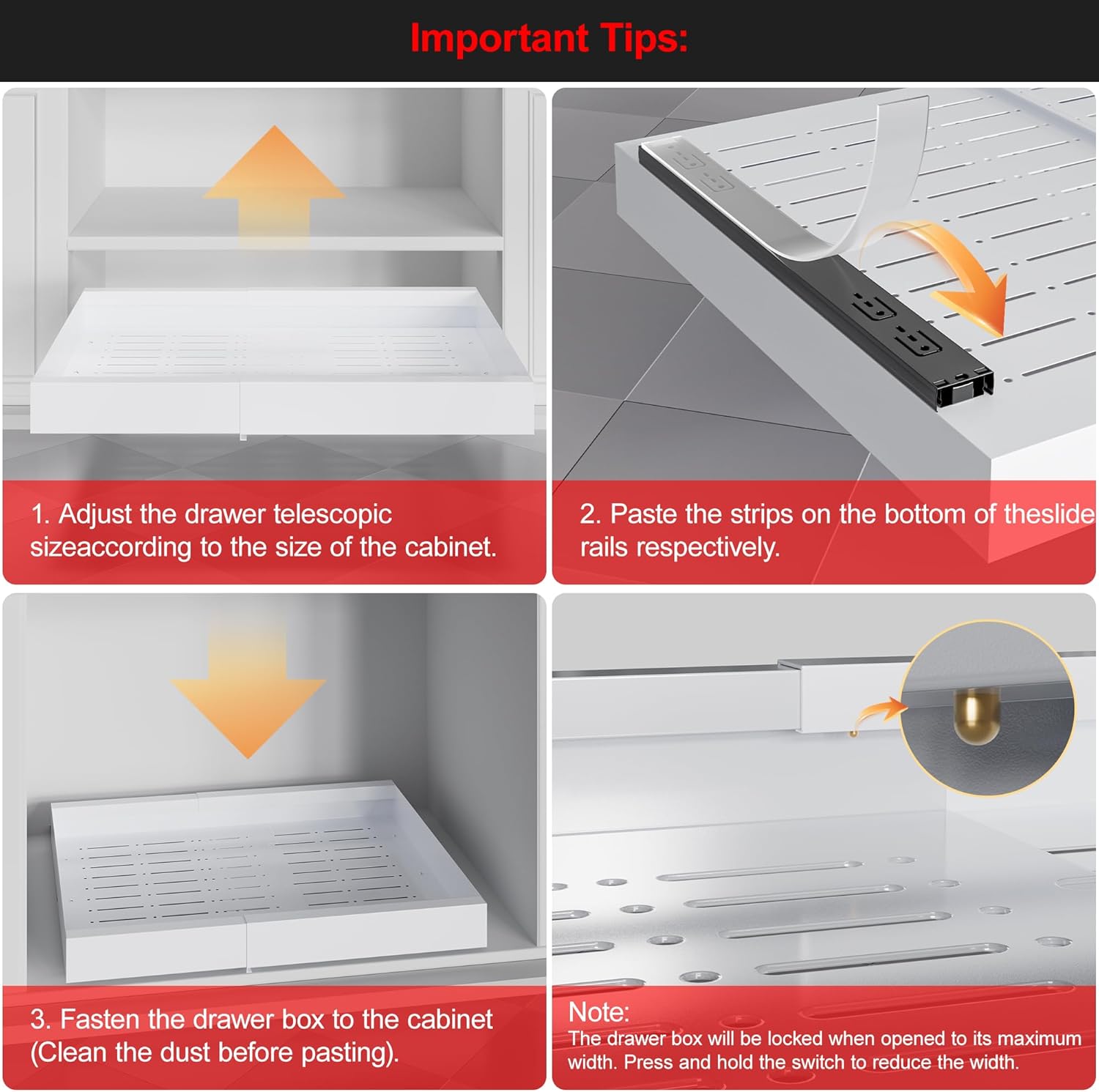 Important Tips:

1. Adjust the drawer telescopic sizeaccording to the size of the cabinet.

2. Paste the strips on the bottom of theslide rails respectively.

3. Fasten the drawer box to the cabinet (Clean the dust before pasting).

Note:
The drawer box will be locked when opened to its maximum width. Press and hold the switch to reduce the width.