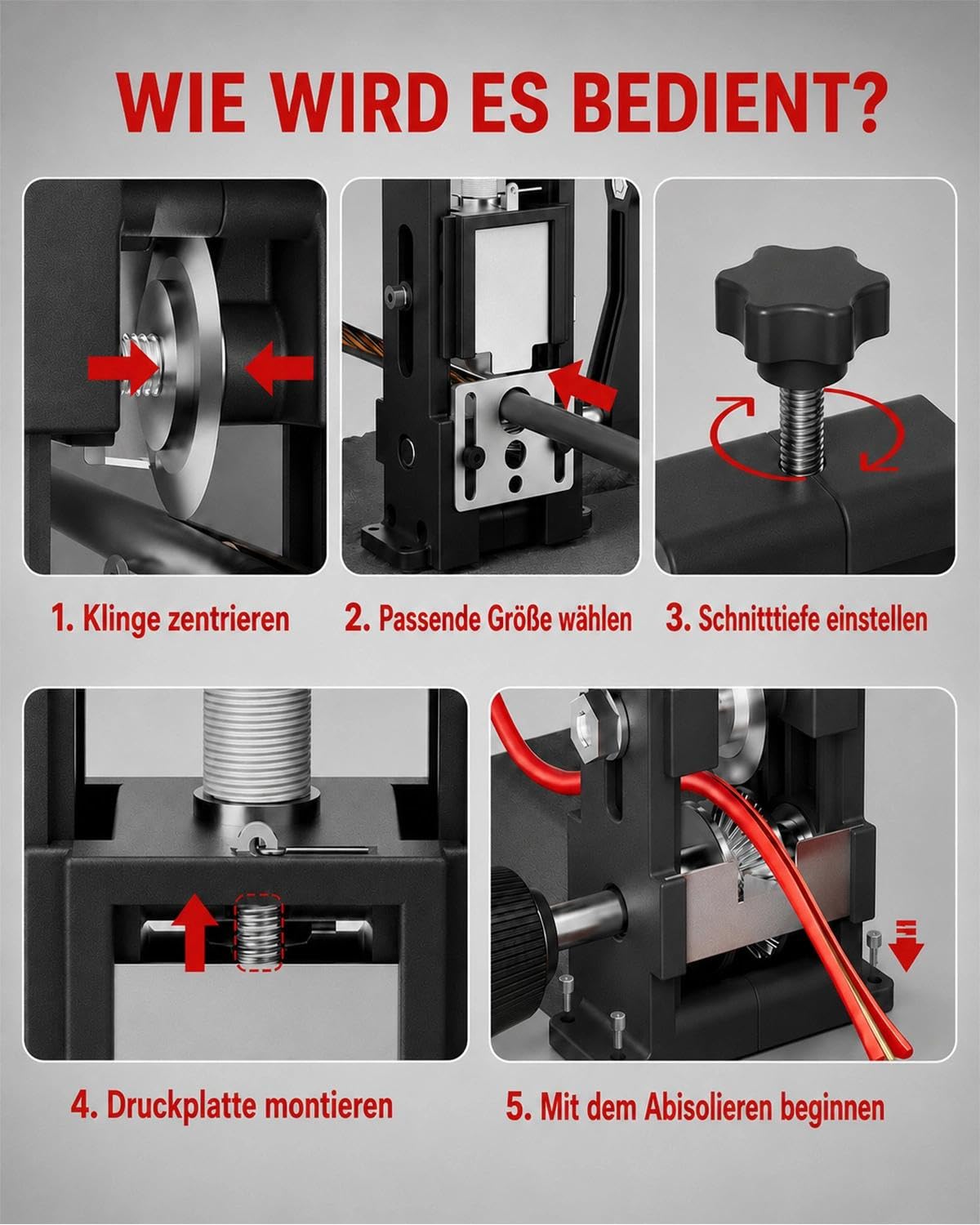 WIE WIRD ES BEDIENT?

1. Klinge zentrieren

2. Passende Größe wählen

3. Schnitttiefe einstellen

4. Druckplatte montieren

5. Mit dem Abisolieren beginnen