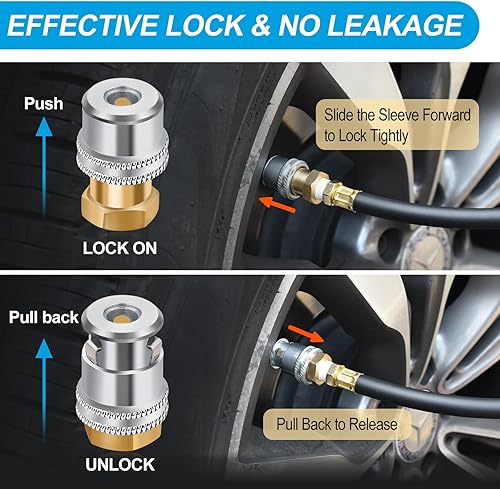 EFFECTIVE LOCK & NO LEAKAGE

Push

LOCK ON

Slide the Sleeve Forward to Lock Tightly

Pull back

UNLOCK

Pull Back to Release