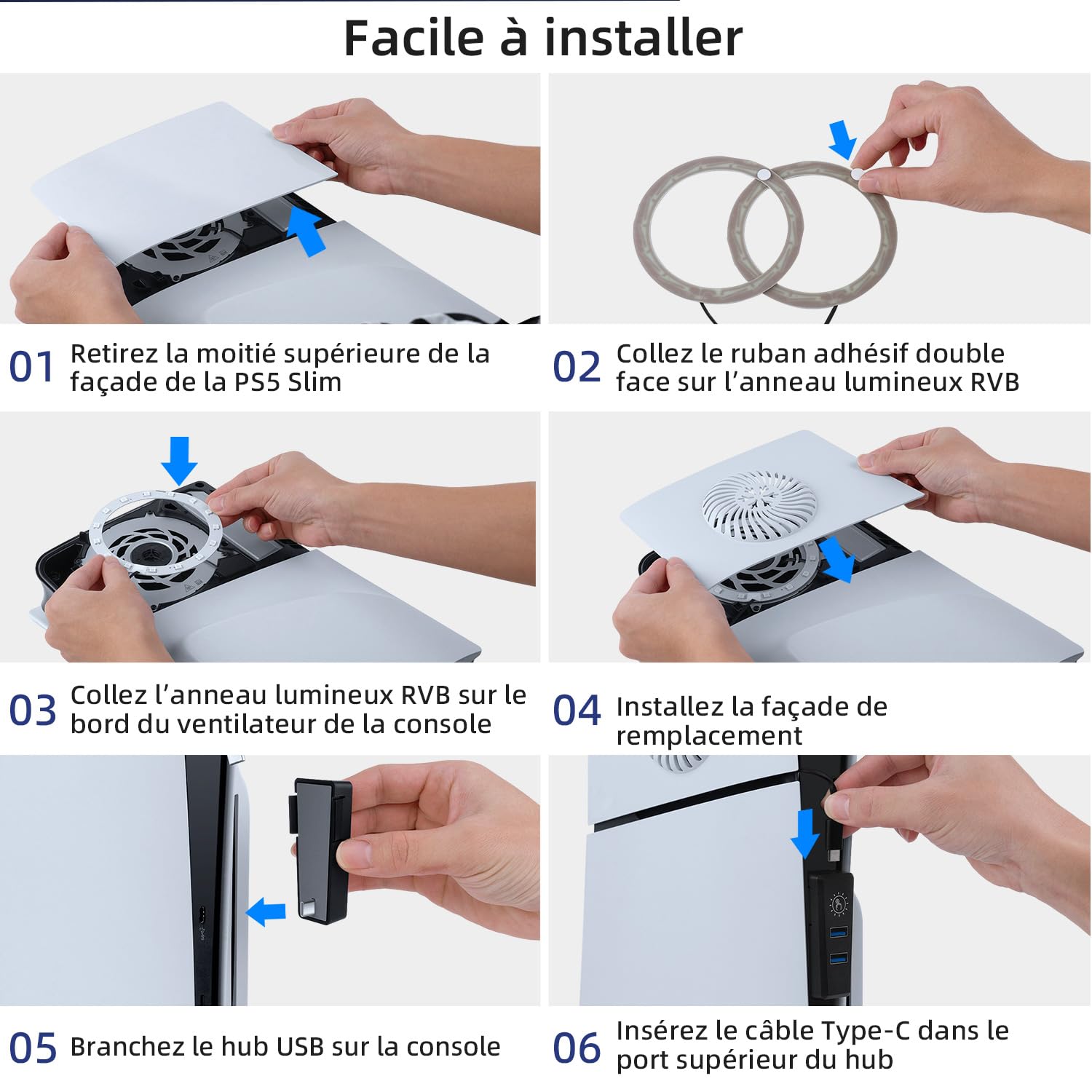 Facile à installer

01 Retirez la moitié supérieure de la façade de la PS5 Slim

02 Collez le ruban adhésif double face sur l’anneau lumineux RVB

03 Collez l’anneau lumineux RVB sur le bord du ventilateur de la console

04 Installez la façade de remplacement

05 Branchez le hub USB sur la console

06 Insérez le câble Type-C dans le port supérieur du hub