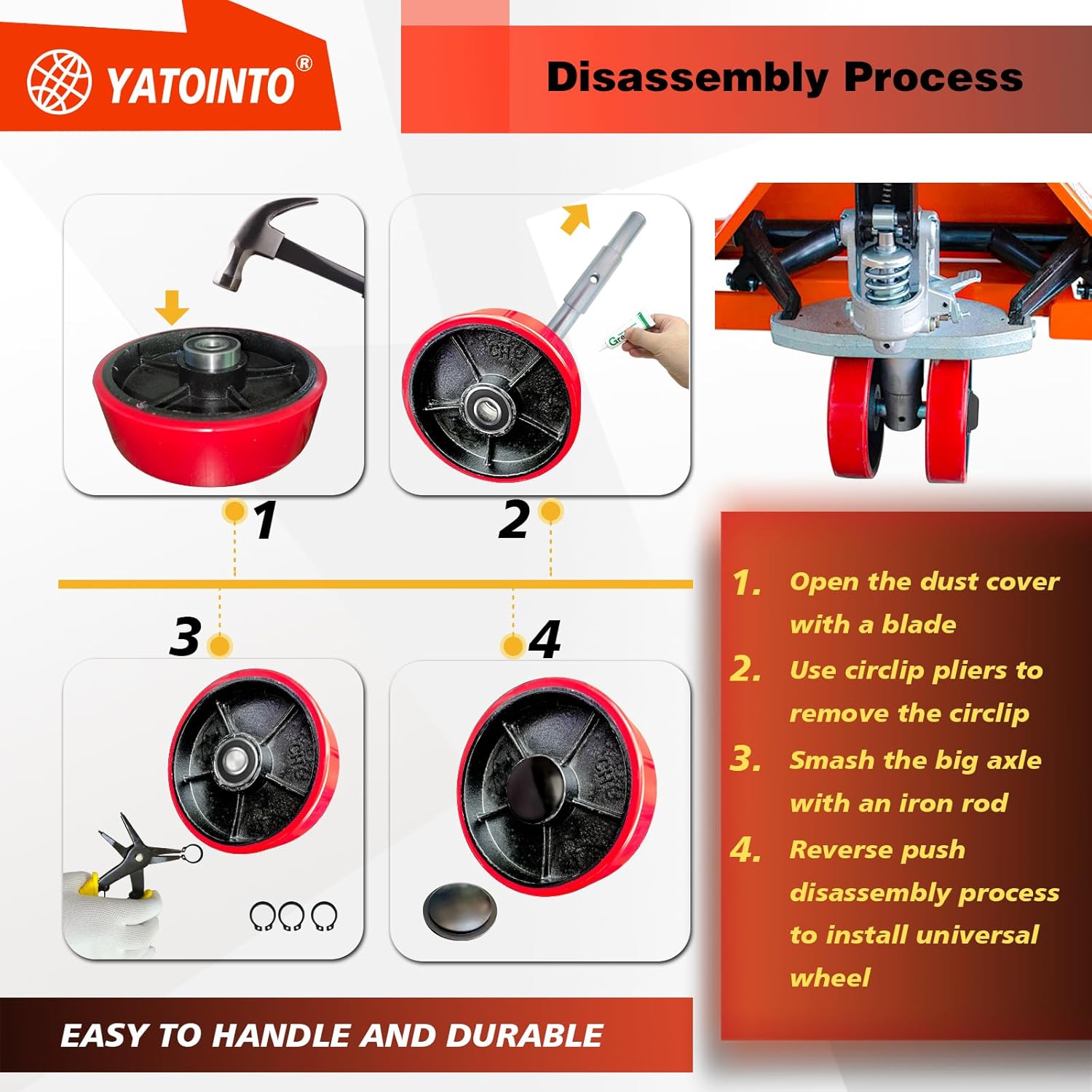 YATOINTO®

Disassembly Process

1

2

3

4

1. Open the dust cover with a blade

2. Use circlip pliers to remove the circlip

3. Smash the big axle with an iron rod

4. Reverse push disassembly process to install universal wheel

EASY TO HANDLE AND DURABLE