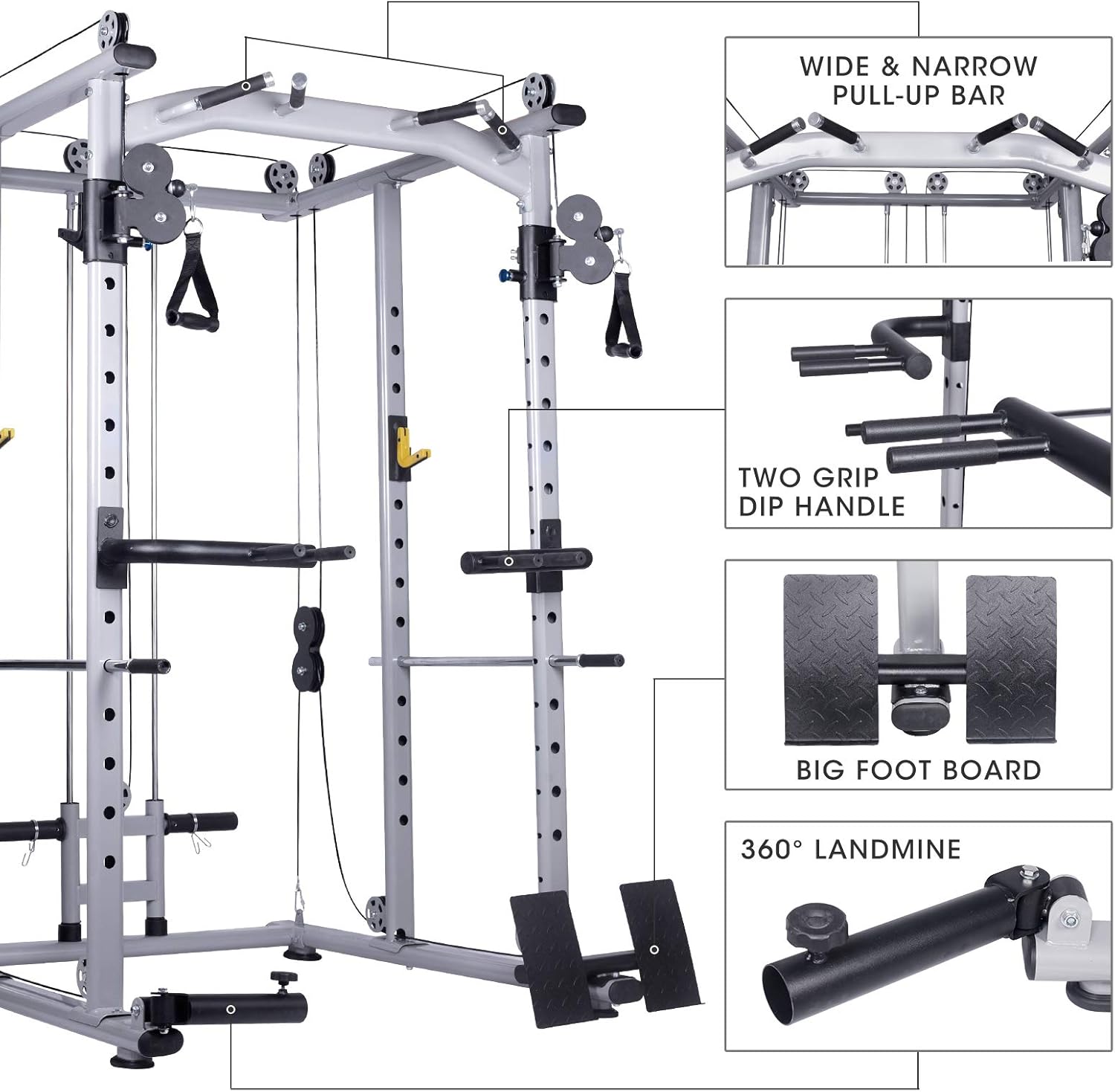 WIDE & NARROW PULL-UP BAR

TWO GRIP DIP HANDLE

BIG FOOT BOARD

360° LANDMINE