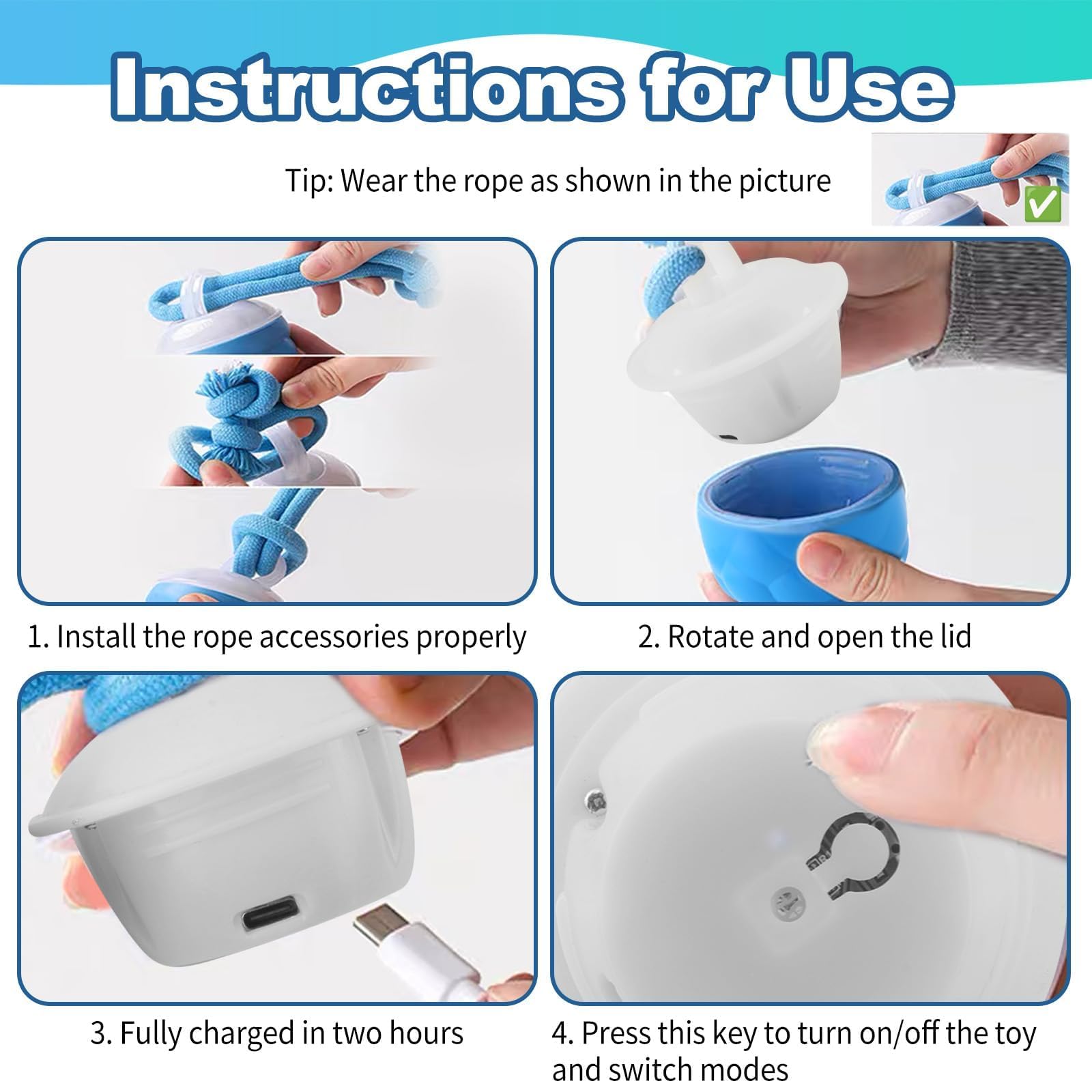 Instructions for Use

Tip: Wear the rope as shown in the picture

1. Install the rope accessories properly

2. Rotate and open the lid

3. Fully charged in two hours

4. Press this key to turn on/off the toy and switch modes