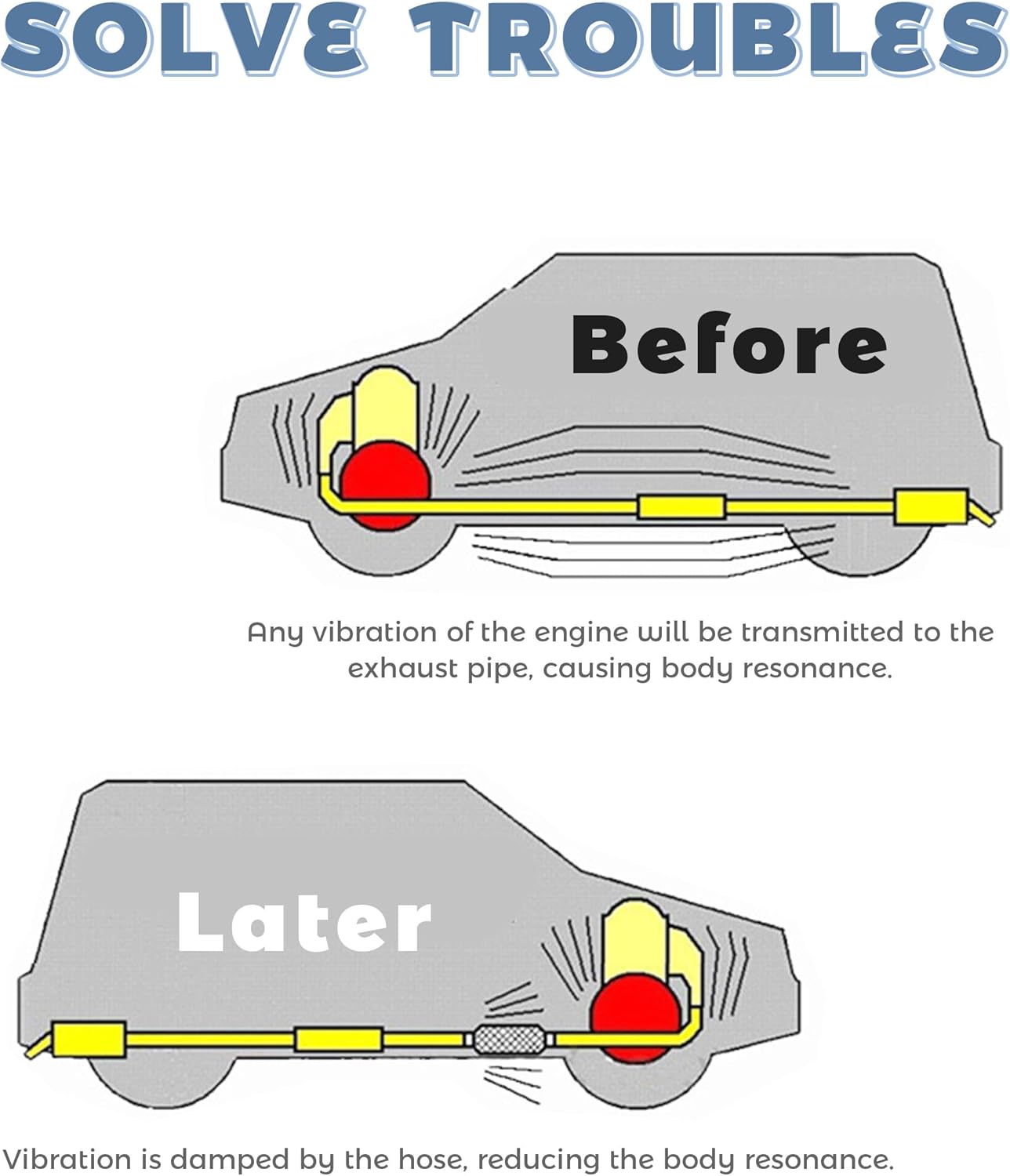 SOLVE TROUBLES

Before

Any vibration of the engine will be transmitted to the exhaust pipe, causing body resonance.

Later

Vibration is damped by the hose, reducing the body resonance.