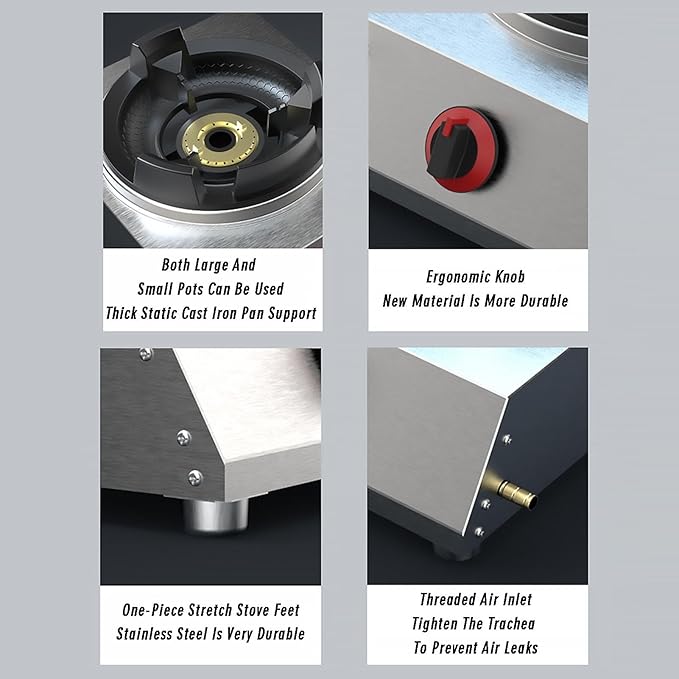 Both Large And
Small Pots Can Be Used
Thick Static Cast Iron Pan Support

Ergonomic Knob
New Material Is More Durable

One-Piece Stretch Stove Feet
Stainless Steel Is Very Durable

Threaded Air Inlet
Tighten The Trachea
To Prevent Air Leaks