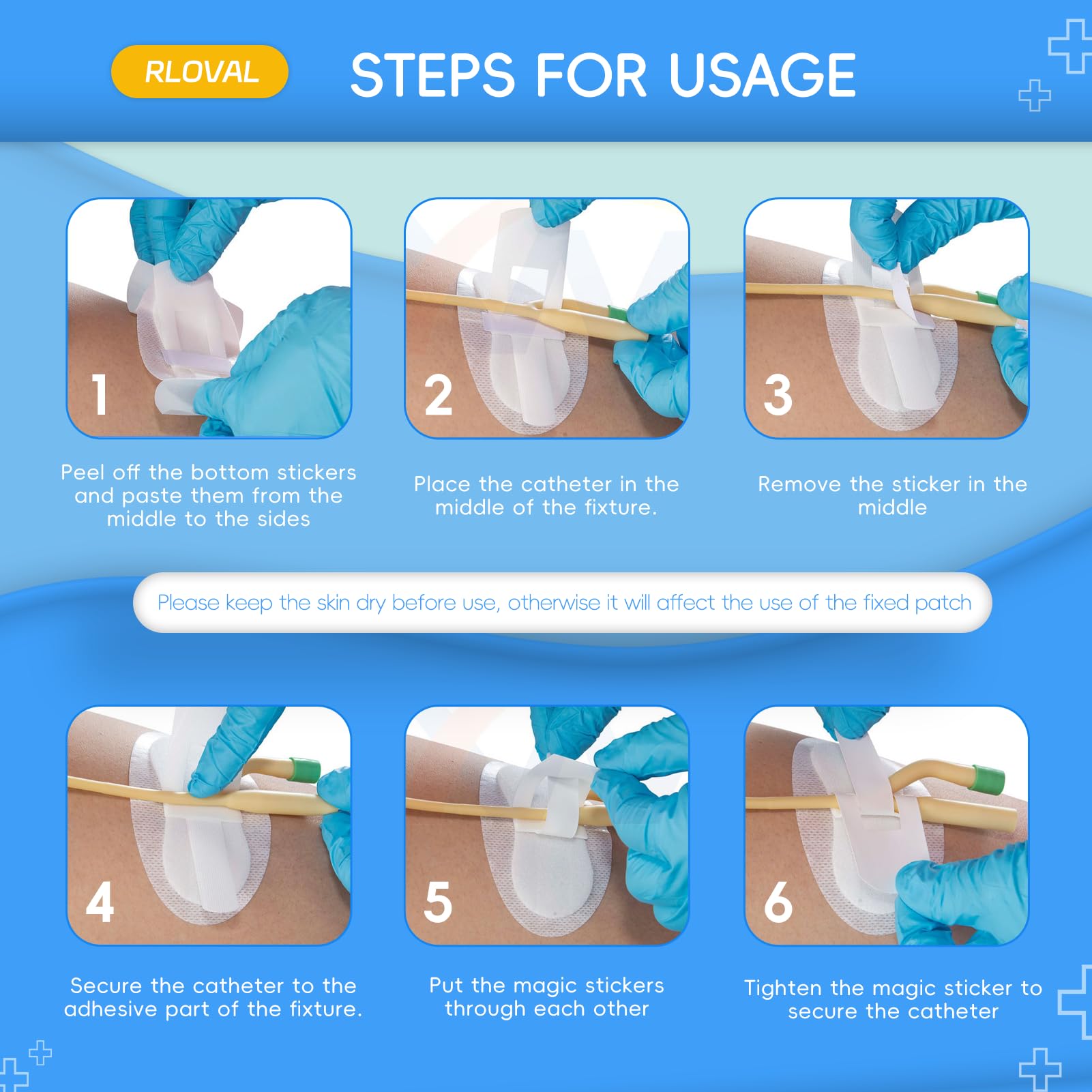 RLOVAL

STEPS FOR USAGE

1

Peel off the bottom stickers and paste them from the middle to the sides

2

Place the catheter in the middle of the fixture.

3

Remove the sticker in the middle

Please keep the skin dry before use, otherwise it will affect the use of the fixed patch

4

Secure the catheter to the adhesive part of the fixture.

5

Put the magic stickers through each other

6

Tighten the magic sticker to secure the catheter