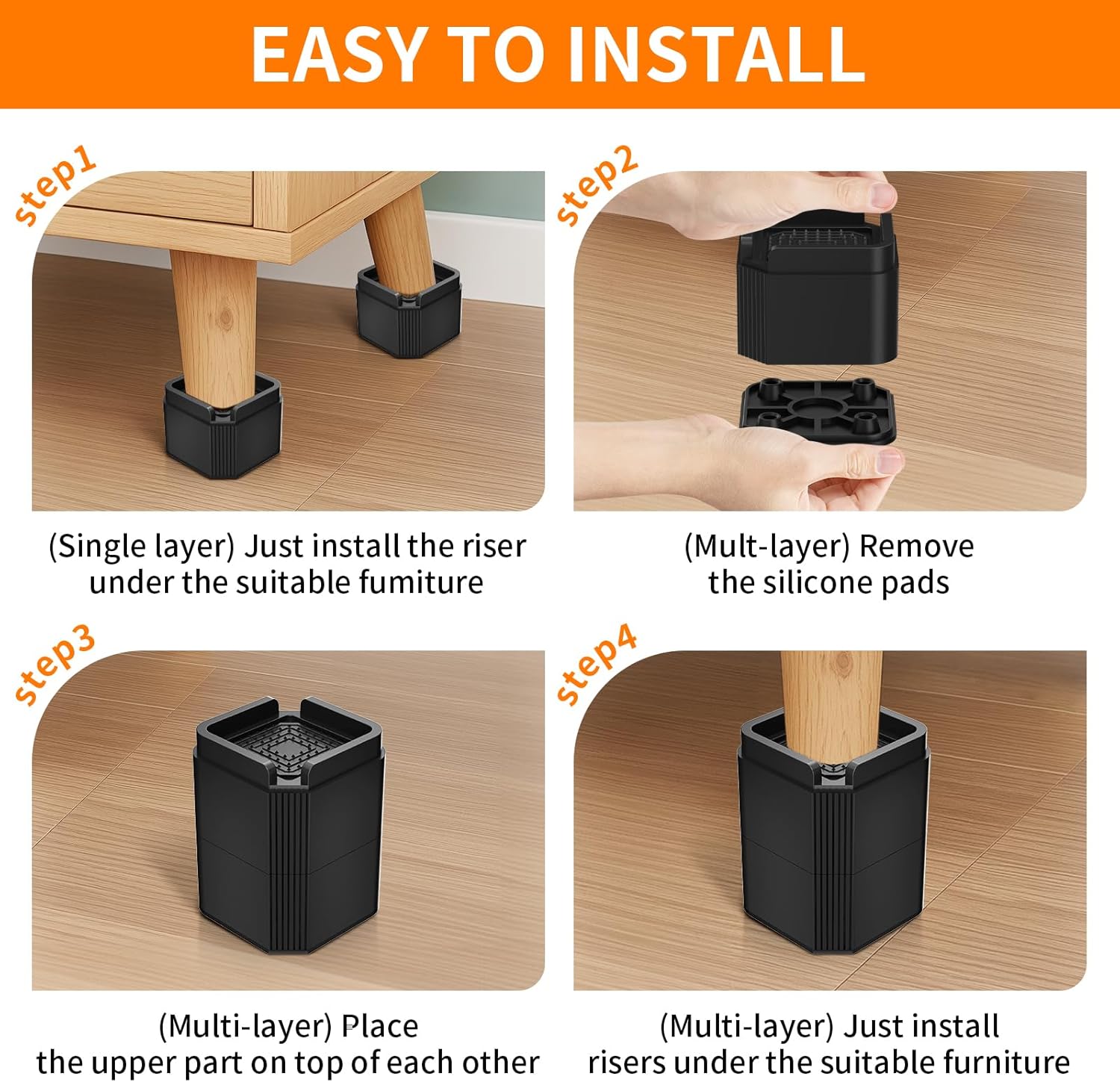 EASY TO INSTALL

step1

(Single layer) Just install the riser under the suitable fumiture

step2

(Mult-layer) Remove the silicone pads

step3

(Multi-layer) Place the upper part on top of each other

step4

(Multi-layer) Just install risers under the suitable furniture