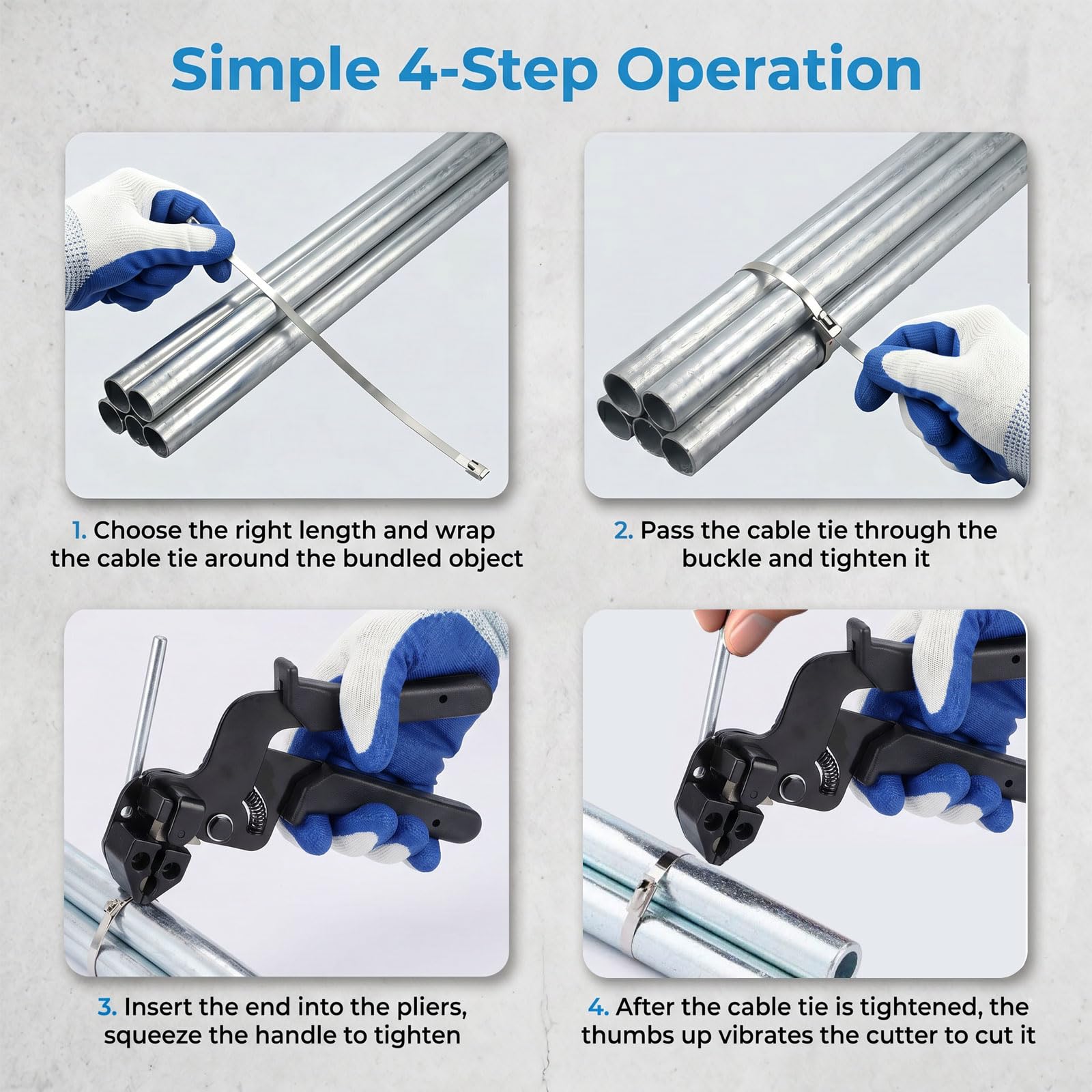 Simple 4-Step Operation

1. Choose the right length and wrap the cable tie around the bundled object

2. Pass the cable tie through the buckle and tighten it

3. Insert the end into the pliers, squeeze the handle to tighten

4. After the cable tie is tightened, the thumbs up vibrates the cutter to cut it