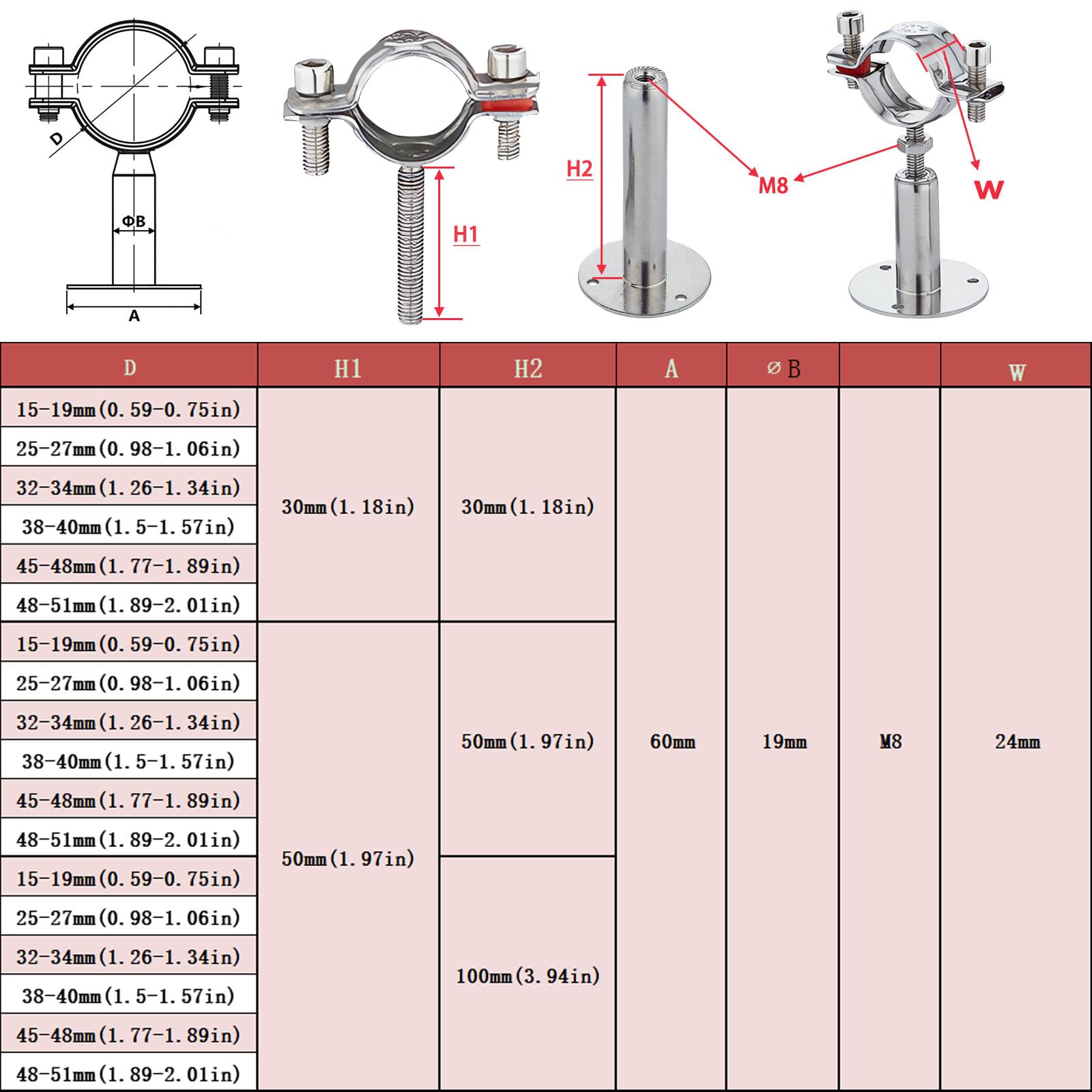 D
ΦB
A
H1
H2
M8
W

| D | H1 | H2 | A | ⌀B | | W |
|---|---|---|---|---|---|---|
| 15-19mm(0.59-0.75in) | 30mm(1.18in) | 30mm(1.18in) | 60mm | 19mm | M8 | 24mm |
| 25-27mm(0.98-1.06in) | | | | | | |
| 32-34mm(1.26-1.34in) | | | | | | |
| 38-40mm(1.5-1.57in) | | | | | | |
| 45-48mm(1.77-1.89in) | | | | | | |
| 48-51mm(1.89-2.01in) | | | | | | |
| 15-19mm(0.59-0.75in) | 50mm(1.97in) | 50mm(1.97in) | | | | |
| 25-27mm(0.98-1.06in) | | | | | | |
| 32-34mm(1.26-1.34in) | | | | | | |
| 38-40mm(1.5-1.57in) | | | | | | |
| 45-48mm(1.77-1.89in) | | | | | | |
| 48-51mm(1.89-2.01in) | | | | | | |
| 15-19mm(0.59-0.75in) | | 100mm(3.94in) | | | | |
| 25-27mm(0.98-1.06in) | | | | | | |
| 32-34mm(1.26-1.34in) | | | | | | |
| 38-40mm(1.5-1.57in) | | | | | | |
| 45-48mm(1.77-1.89in) | | | | | | |
| 48-51mm(1.89-2.01in) | | | | | | |