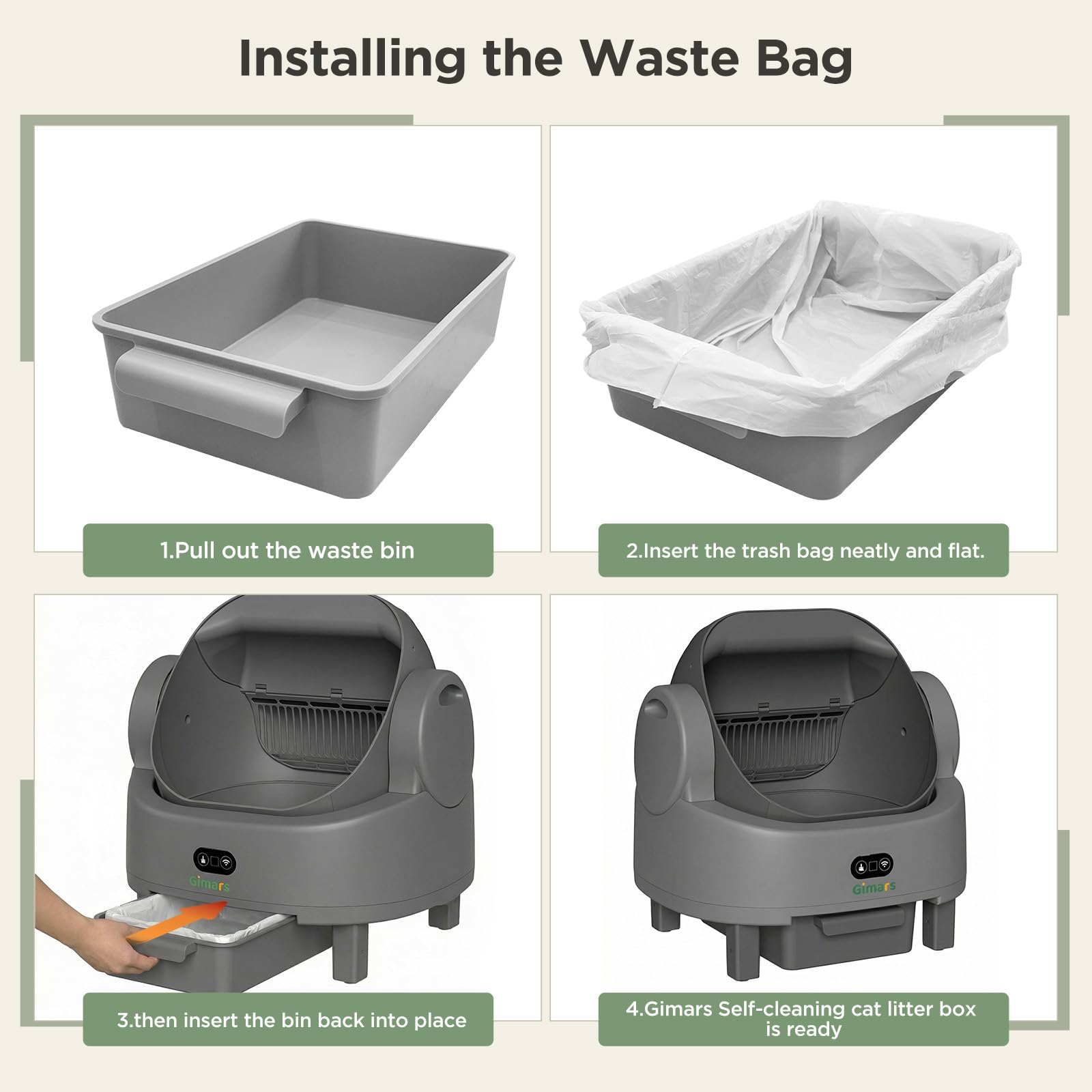 Installing the Waste Bag

1.Pull out the waste bin

2.Insert the trash bag neatly and flat.

Gimars

3.then insert the bin back into place

Gimars

4.Gimars Self-cleaning cat litter box is ready