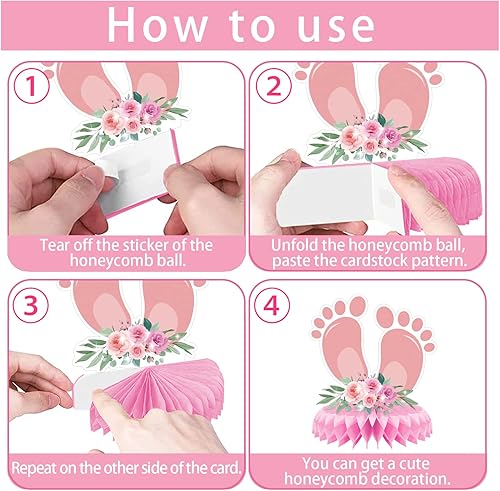 How to use

1

Tear off the sticker of the honeycomb ball.

2

Unfold the honeycomb ball, paste the cardstock pattern.

3

Repeat on the other side of the card.

4

You can get a cute honeycomb decoration.