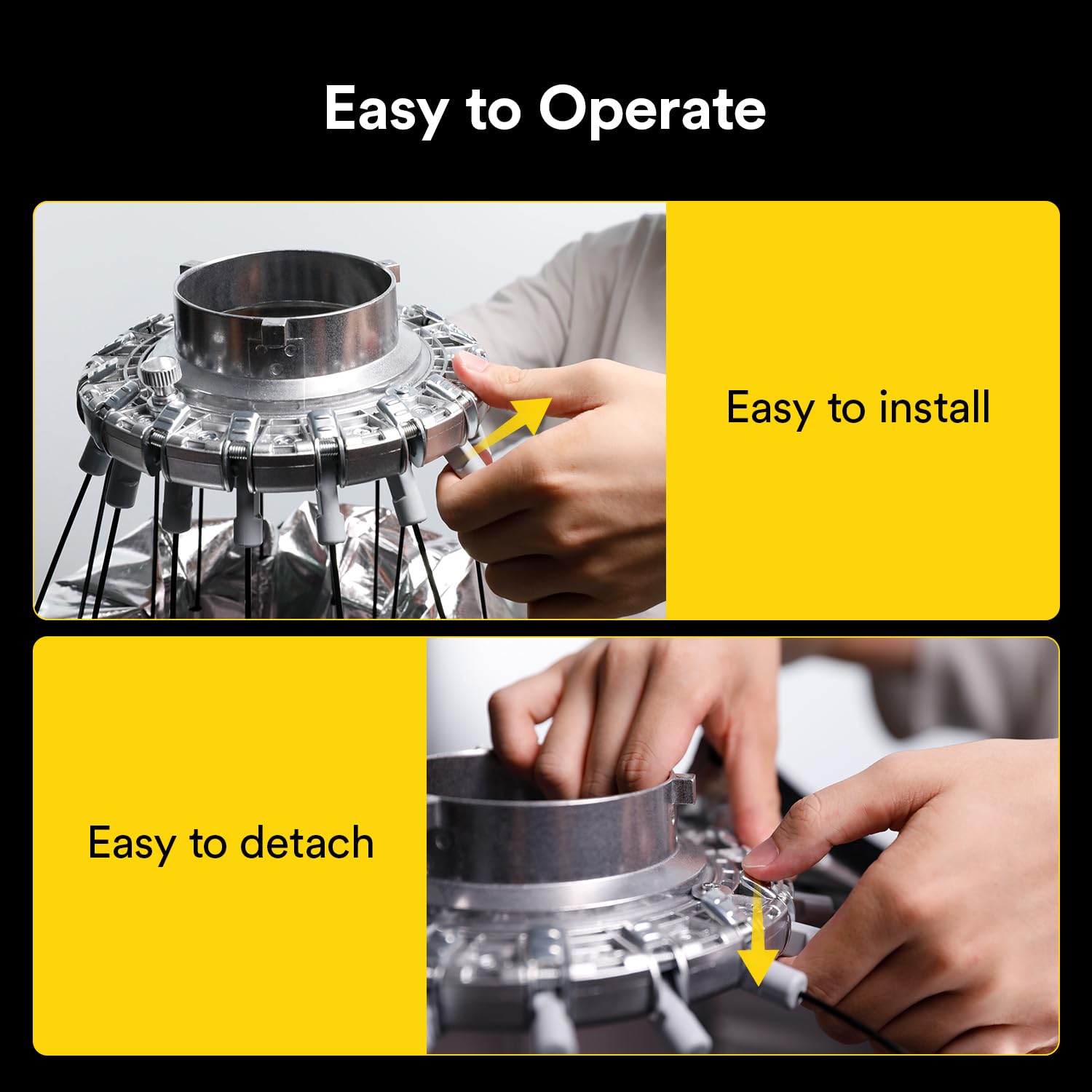 Easy to Operate

Easy to install

Easy to detach