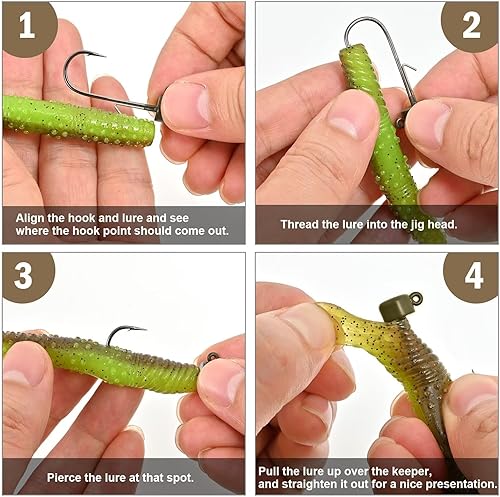 1

Align the hook and lure and see where the hook point should come out.

2

Thread the lure into the jig head.

3

Pierce the lure at that spot.

4

Pull the lure up over the keeper, and straighten it out for a nice presentation.