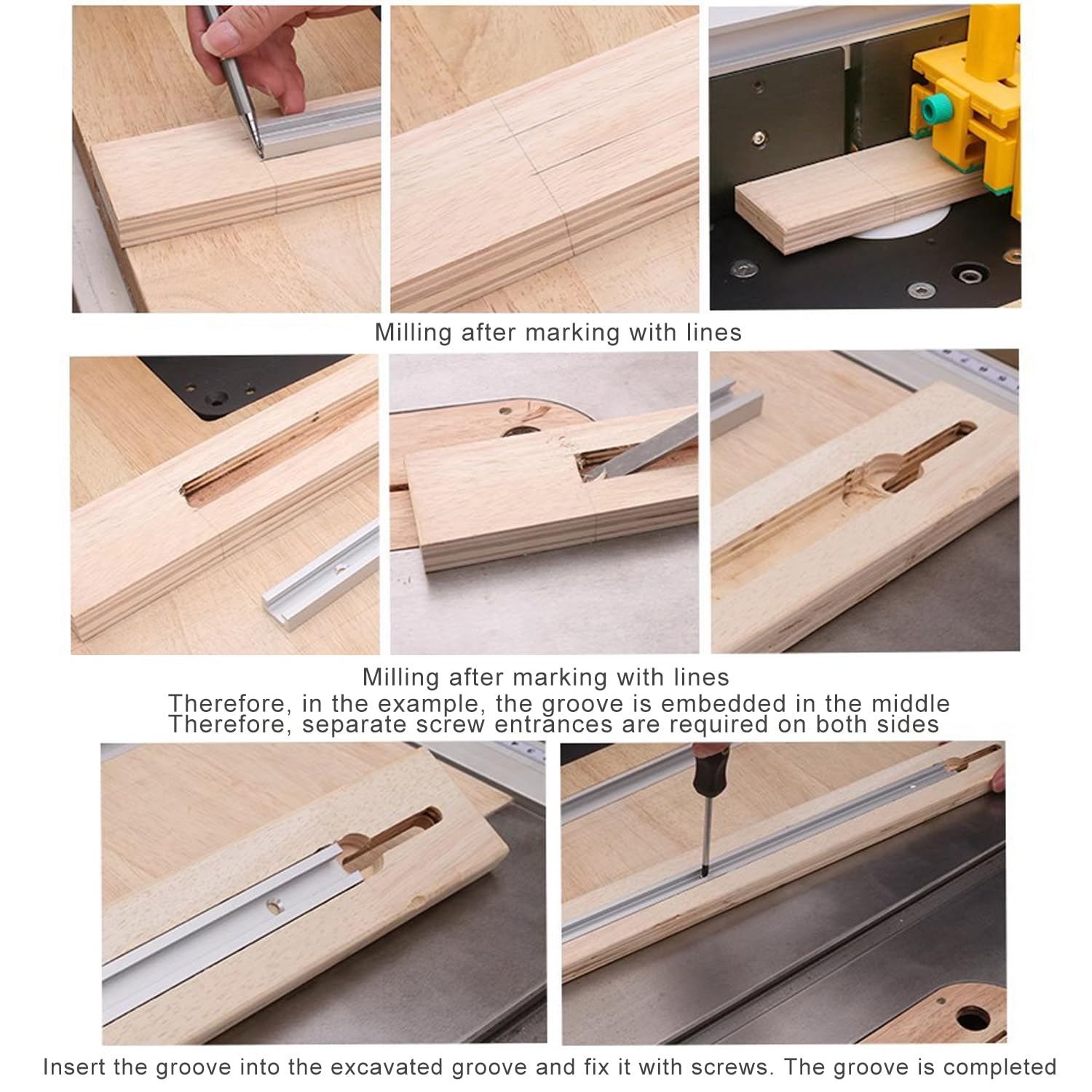 Milling after marking with lines

Milling after marking with lines
Therefore, in the example, the groove is embedded in the middle
Therefore, separate screw entrances are required on both sides

Insert the groove into the excavated groove and fix it with screws. The groove is completed