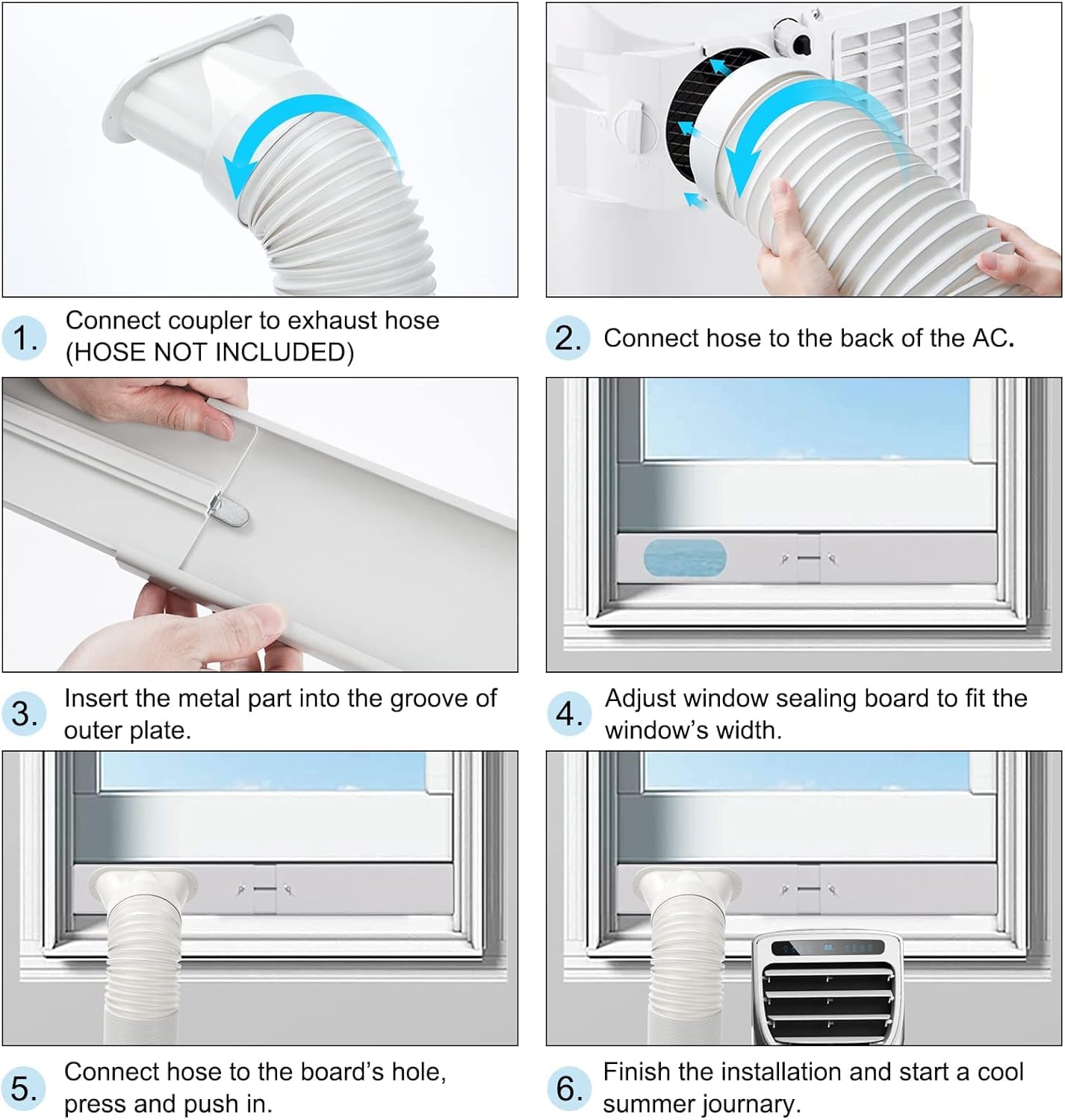 1. Connect coupler to exhaust hose (HOSE NOT INCLUDED)

2. Connect hose to the back of the AC.

3. Insert the metal part into the groove of outer plate.

4. Adjust window sealing board to fit the window's width.

5. Connect hose to the board's hole, press and push in.

6. Finish the installation and start a cool summer journary.