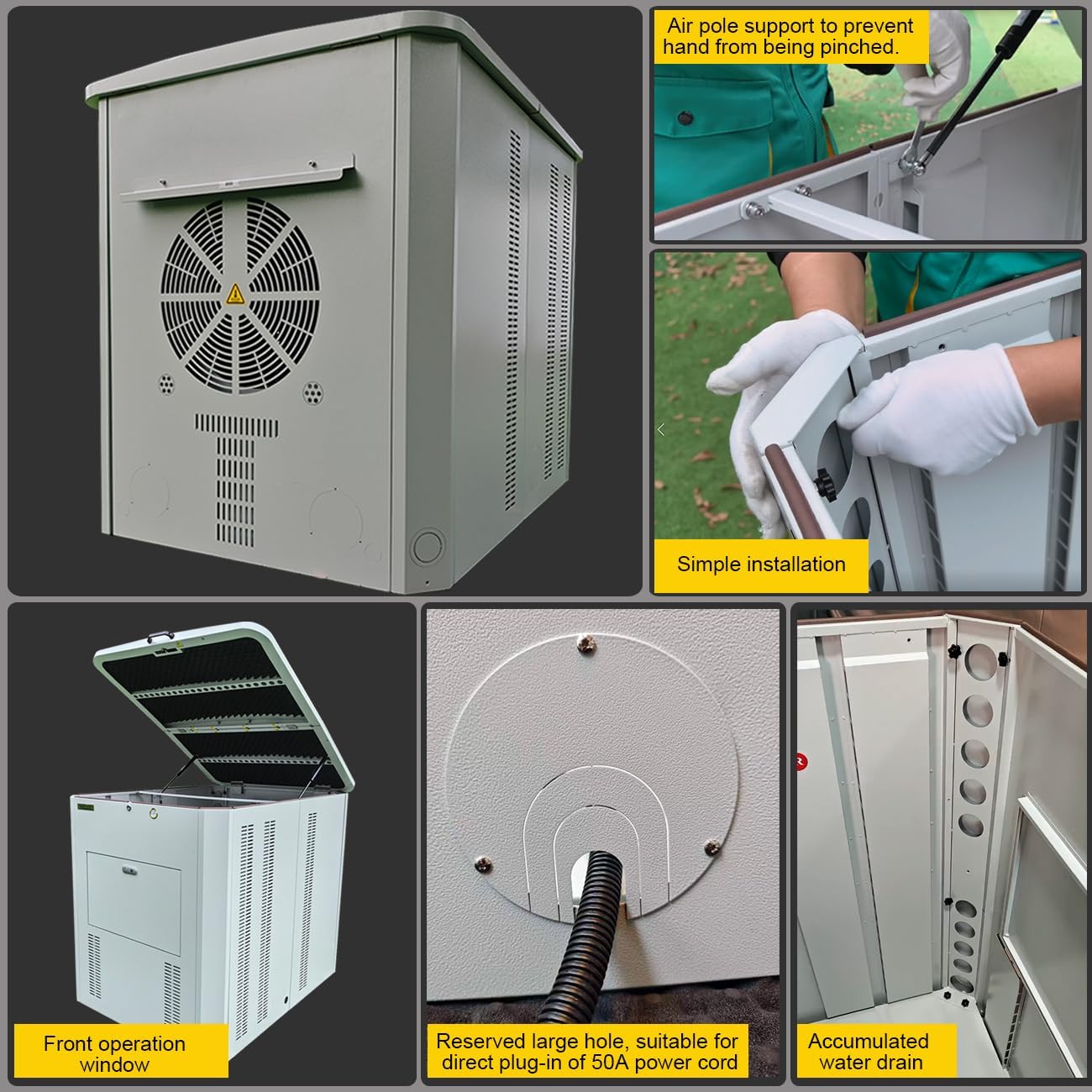 Air pole support to prevent hand from being pinched.

Simple installation

Front operation window

Reserved large hole, suitable for direct plug-in of 50A power cord

Accumulated water drain