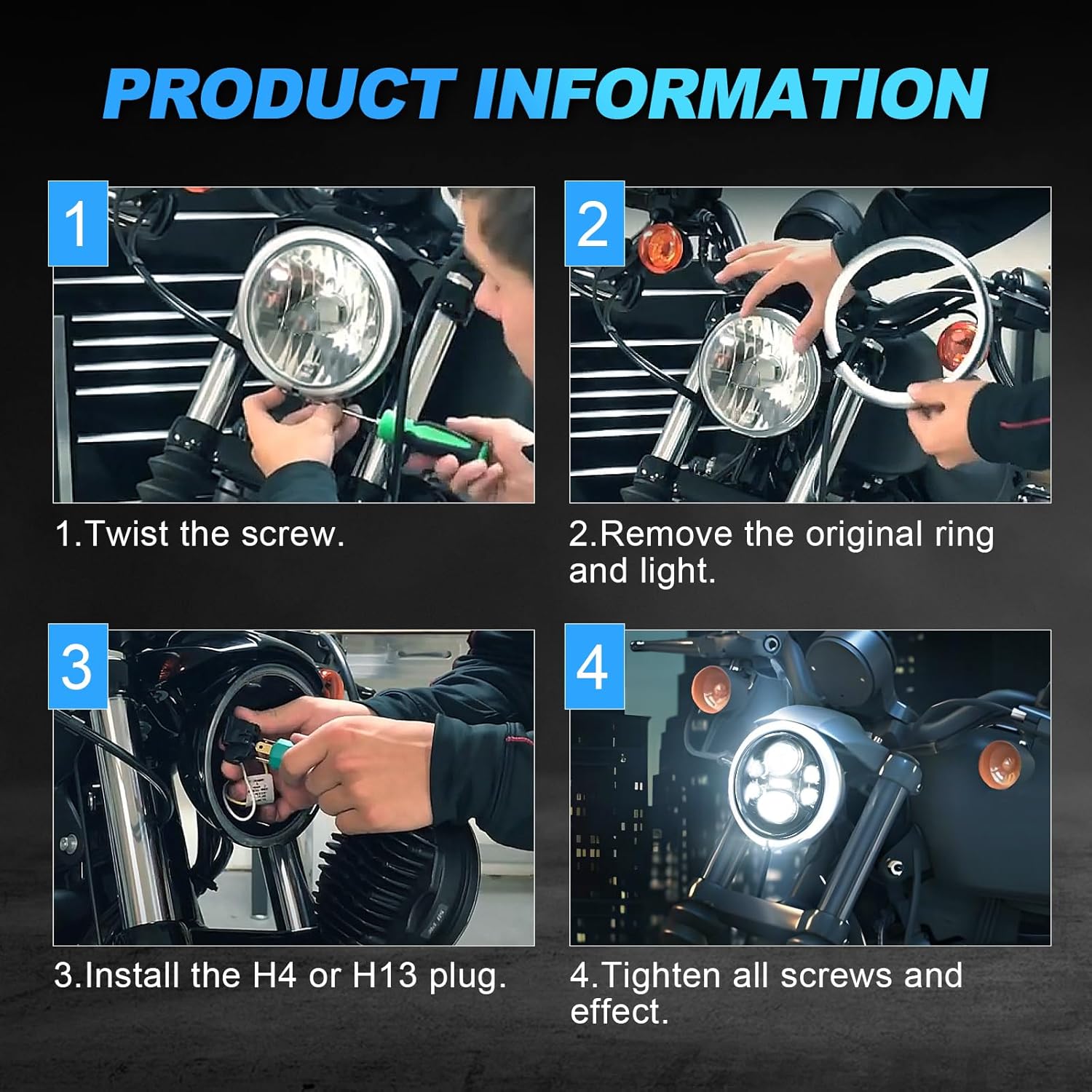 PRODUCT INFORMATION

1

1.Twist the screw.

2

2.Remove the original ring and light.

3

3.Install the H4 or H13 plug.

4

4.Tighten all screws and effect.