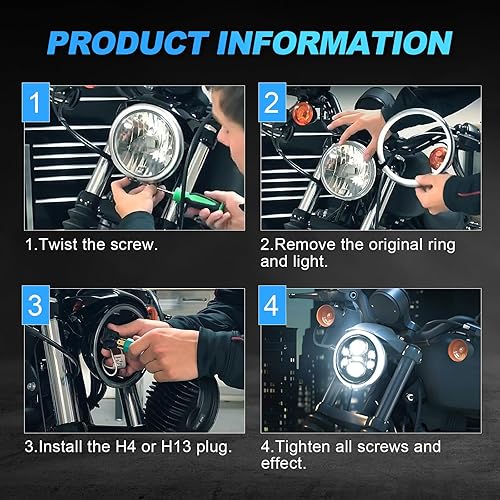 PRODUCT INFORMATION

1

1.Twist the screw.

2

2.Remove the original ring and light.

3

3.Install the H4 or H13 plug.

4

4.Tighten all screws and effect.