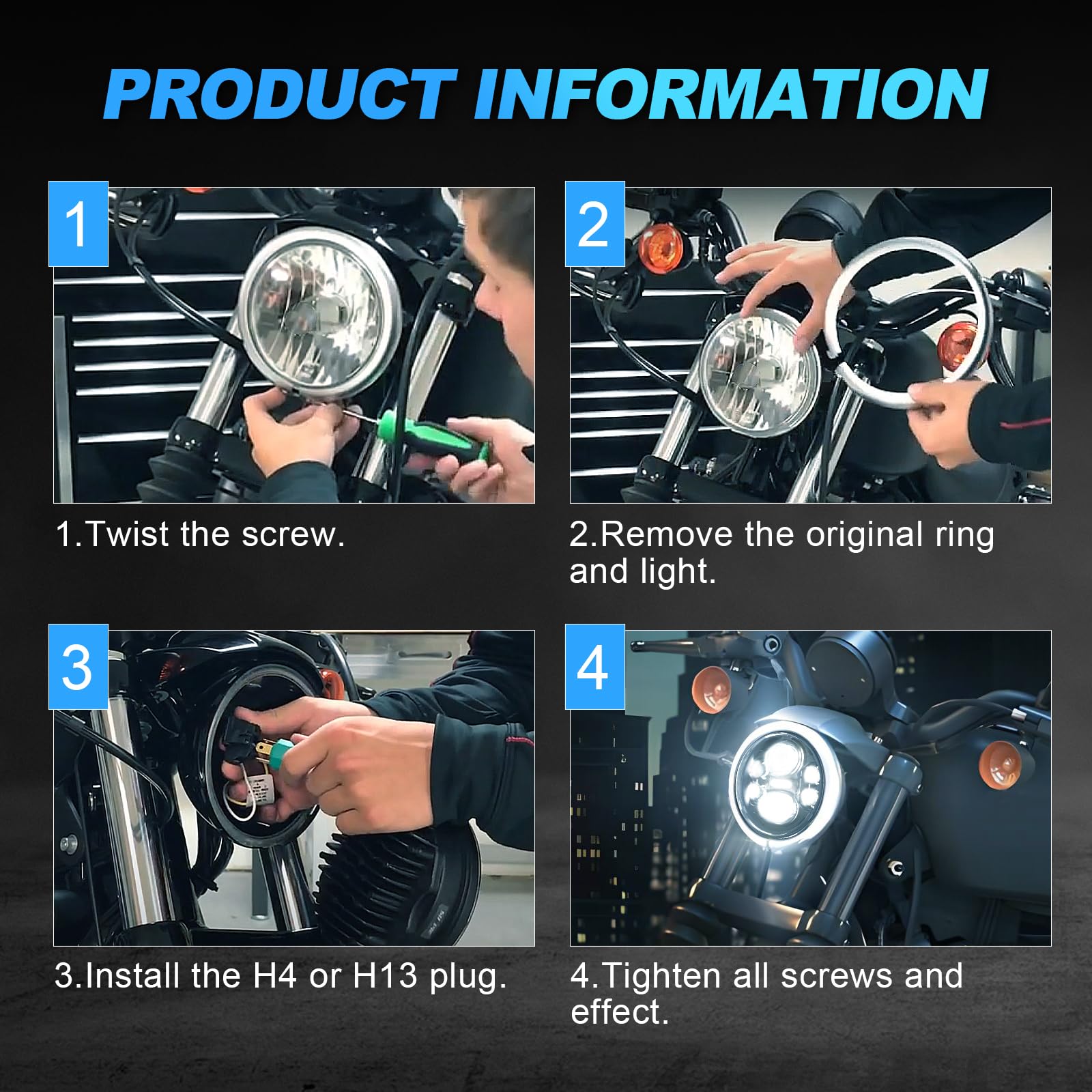 PRODUCT INFORMATION

1

1.Twist the screw.

2

2.Remove the original ring and light.

3

3.Install the H4 or H13 plug.

4

4.Tighten all screws and effect.