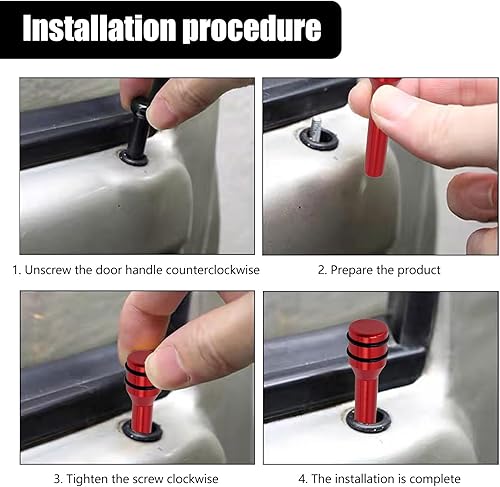 Installation procedure

1. Unscrew the door handle counterclockwise

2. Prepare the product

3. Tighten the screw clockwise

4. The installation is complete