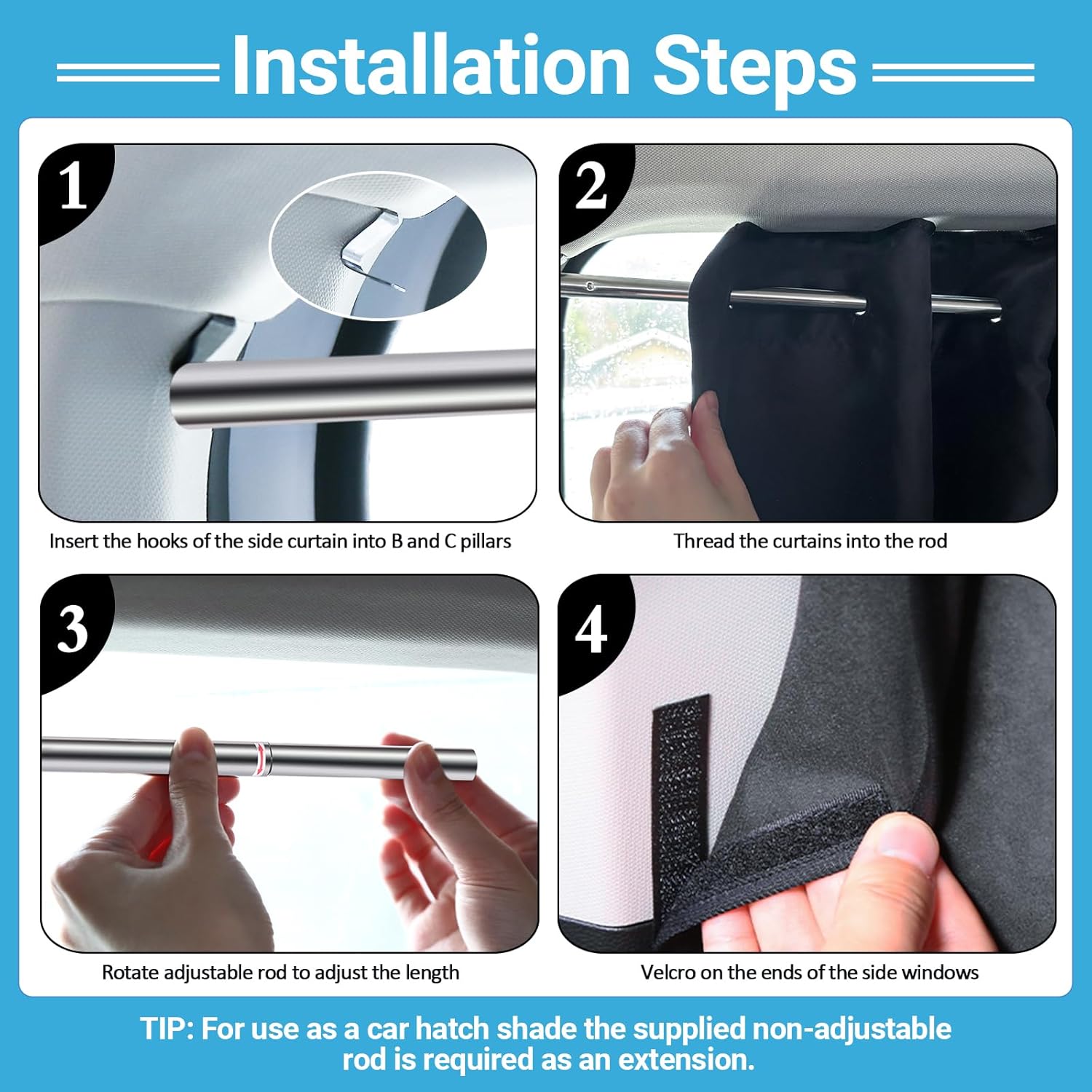 Installation Steps

1

Insert the hooks of the side curtain into B and C pillars

2

Thread the curtains into the rod

3

Rotate adjustable rod to adjust the length

4

Velcro on the ends of the side windows

TIP: For use as a car hatch shade the supplied non-adjustable rod is required as an extension.