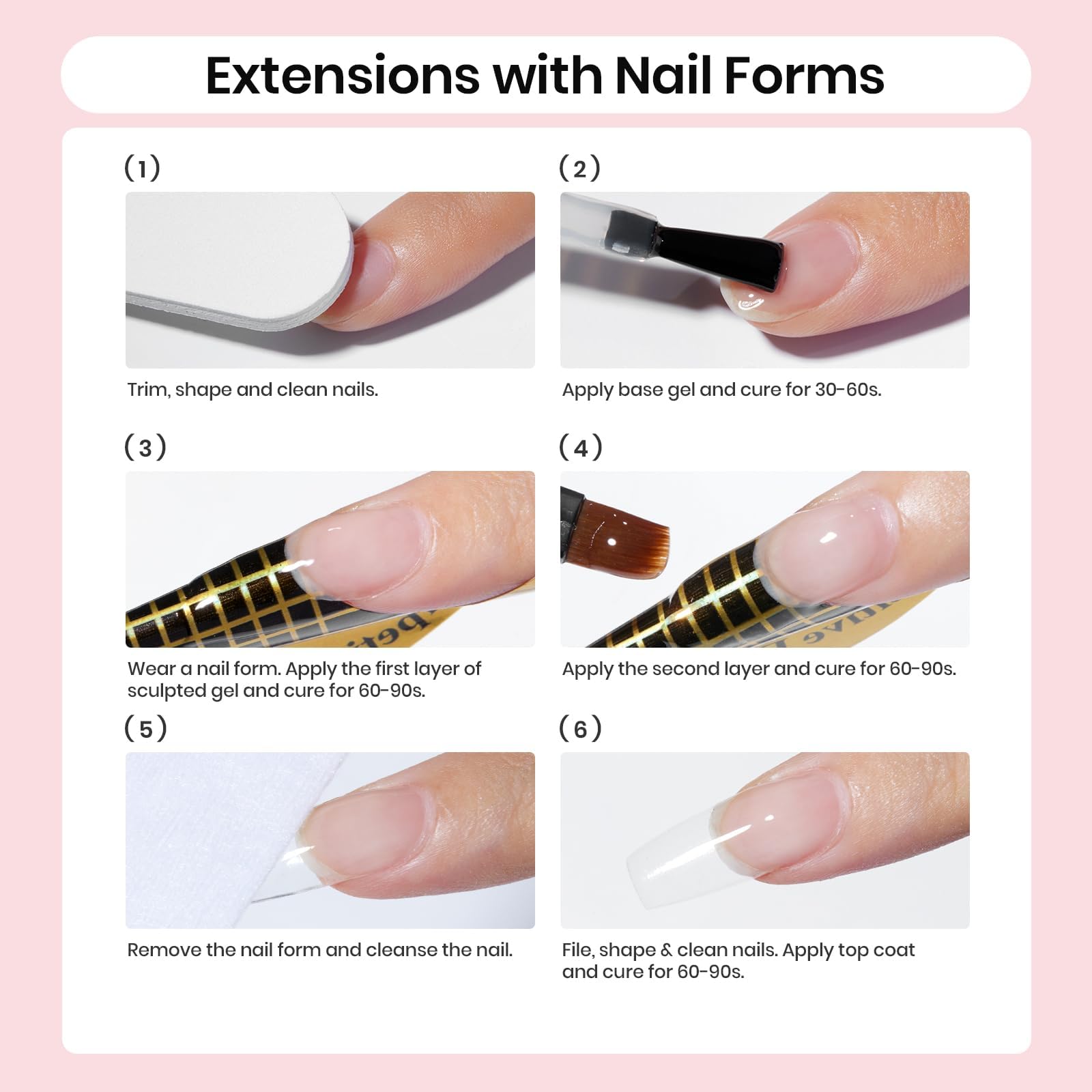 Extensions with Nail Forms

(1)

Trim, shape and clean nails.

(2)

Apply base gel and cure for 30-60s.

(3)

Wear a nail form. Apply the first layer of sculpted gel and cure for 60-90s.

(4)

Apply the second layer and cure for 60-90s.

(5)

Remove the nail form and cleanse the nail.

(6)

File, shape & clean nails. Apply top coat and cure for 60-90s.