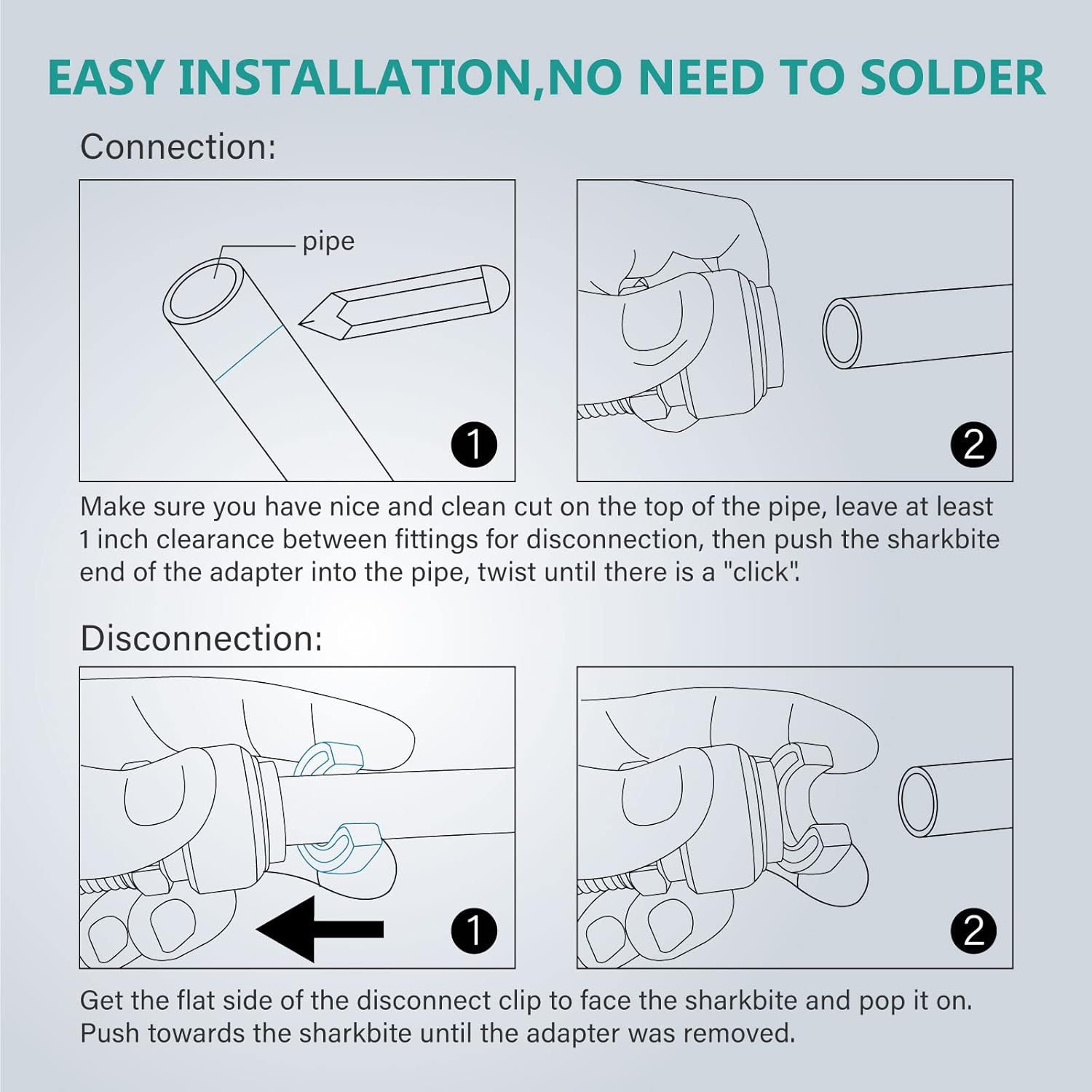 EASY INSTALLATION,NO NEED TO SOLDER

Connection:

pipe

1

2

Make sure you have nice and clean cut on the top of the pipe, leave at least 1 inch clearance between fittings for disconnection, then push the sharkbite end of the adapter into the pipe, twist until there is a "click".

Disconnection:

1

2

Get the flat side of the disconnect clip to face the sharkbite and pop it on. Push towards the sharkbite until the adapter was removed.