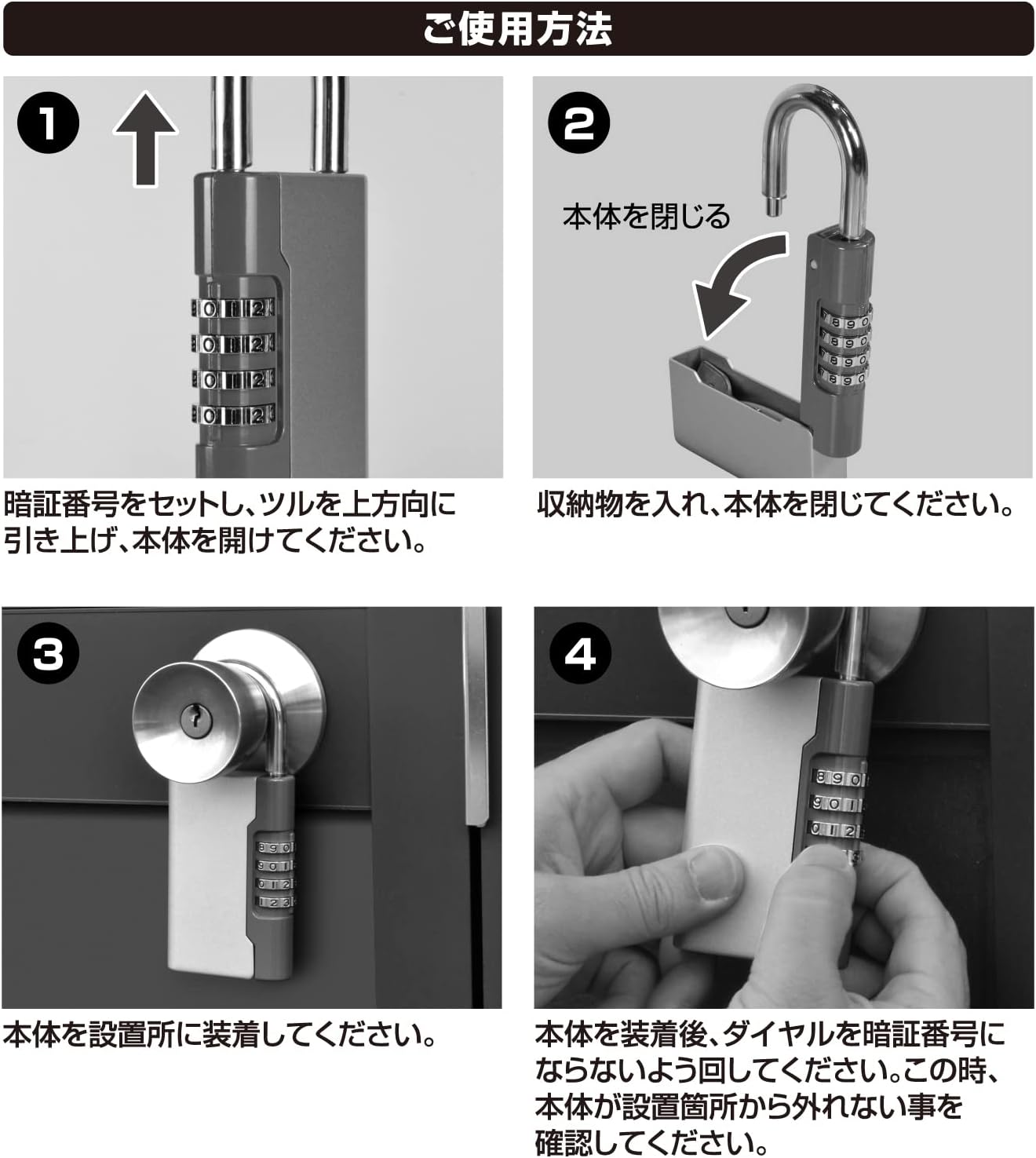 ご使用方法

1

暗証番号をセットし、ツルを上方向に引き上げ、本体を開けてください。

2

本体を閉じる

収納物を入れ、本体を閉じてください。

3

本体を設置所に装着してください。

4

本体を装着後、ダイヤルを暗証番号にならないよう回してください。この時、本体が設置箇所から外れない事を確認してください。