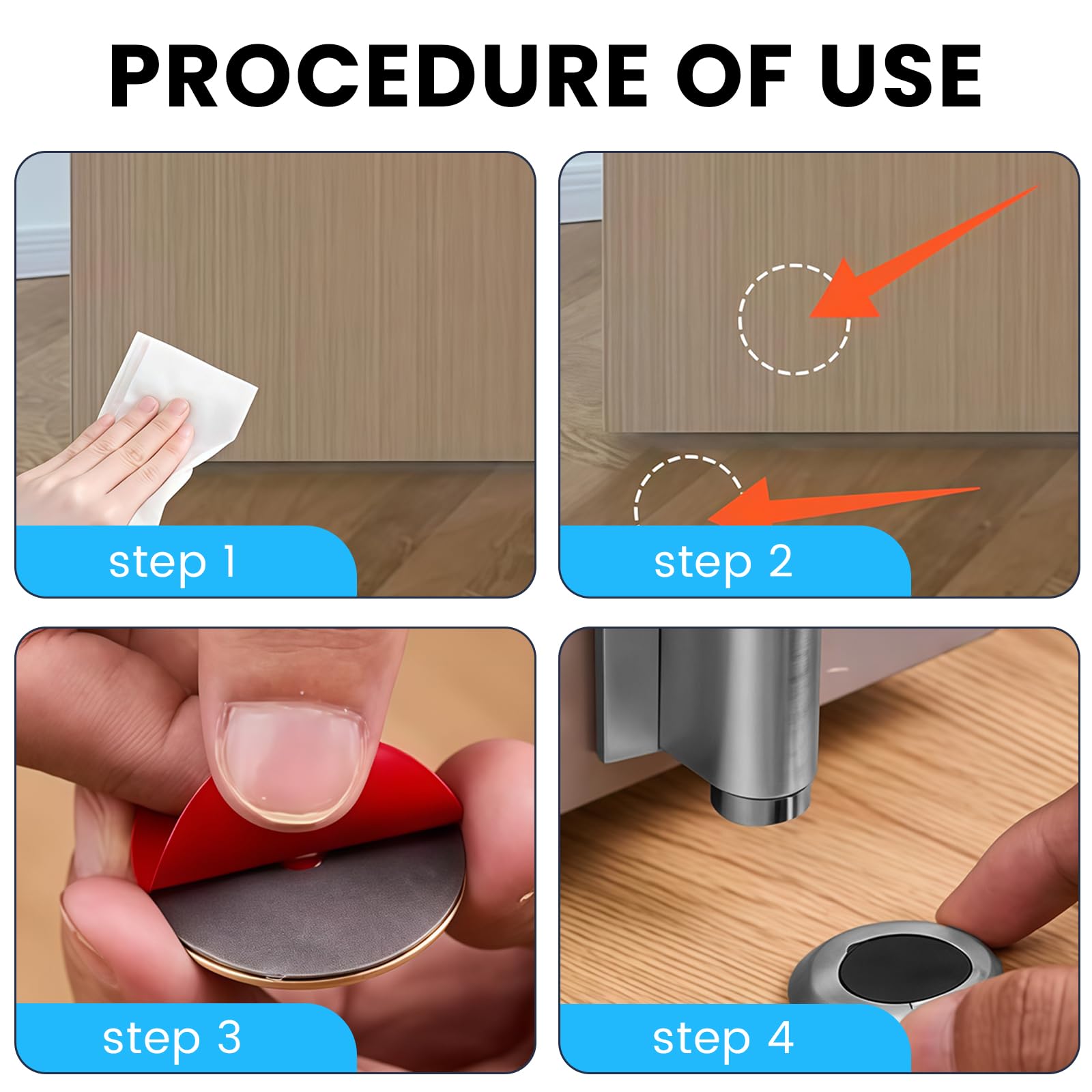 PROCEDURE OF USE

step 1

step 2

step 3

step 4