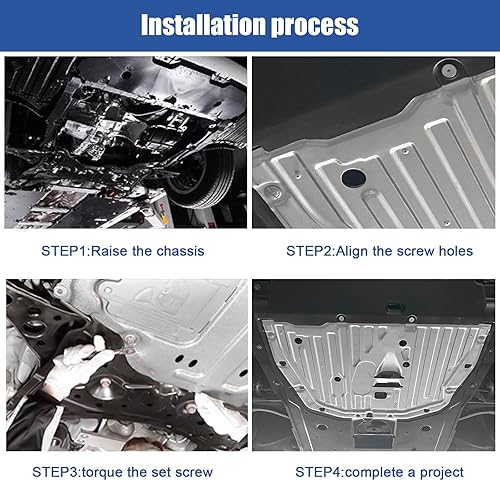 Installation process

STEP1:Raise the chassis

STEP2:Align the screw holes

STEP3:torque the set screw

STEP4:complete a project