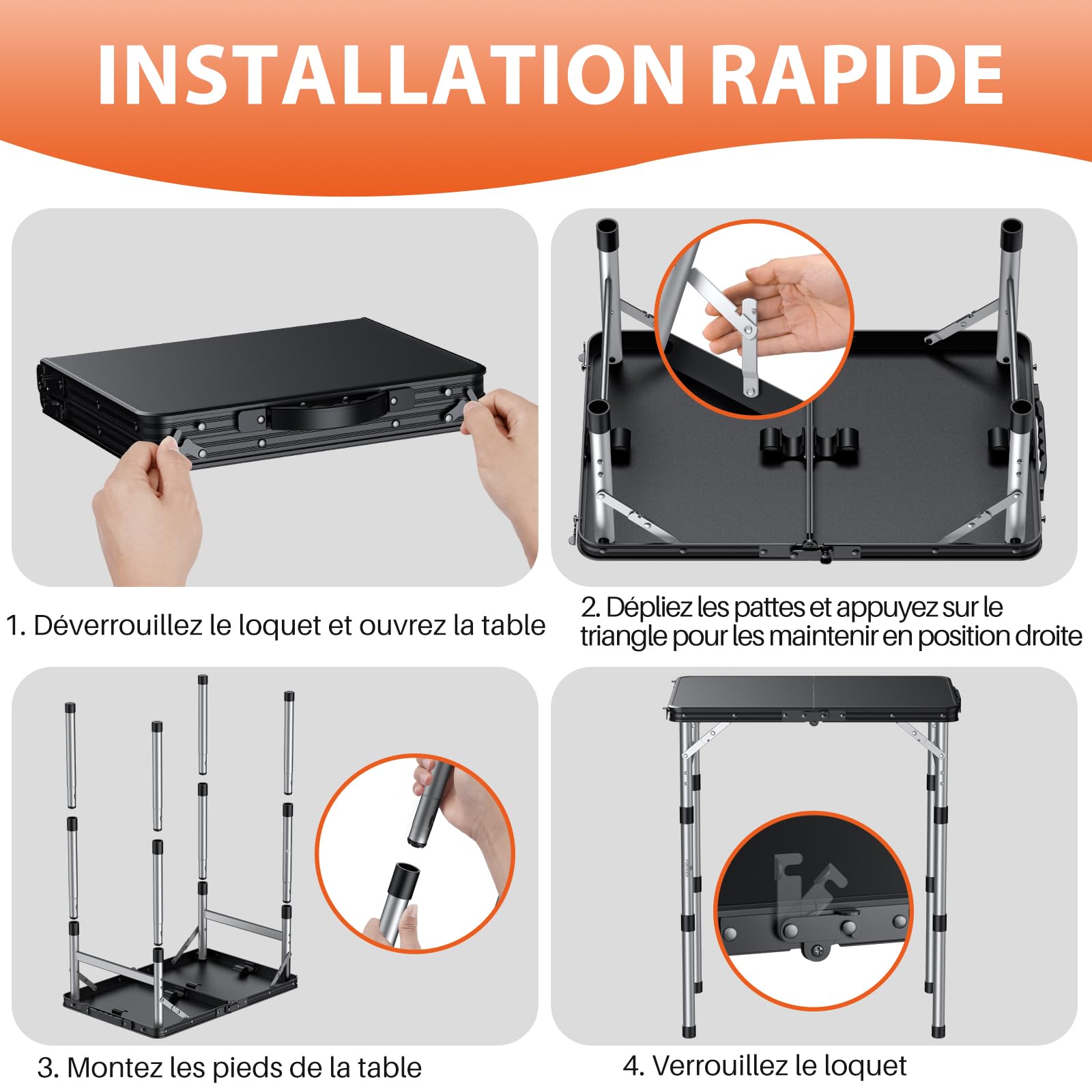 INSTALLATION RAPIDE

1. Déverrouillez le loquet et ouvrez la table

2. Dépliez les pattes et appuyez sur le triangle pour les maintenir en position droite

3. Montez les pieds de la table

4. Verrouillez le loquet