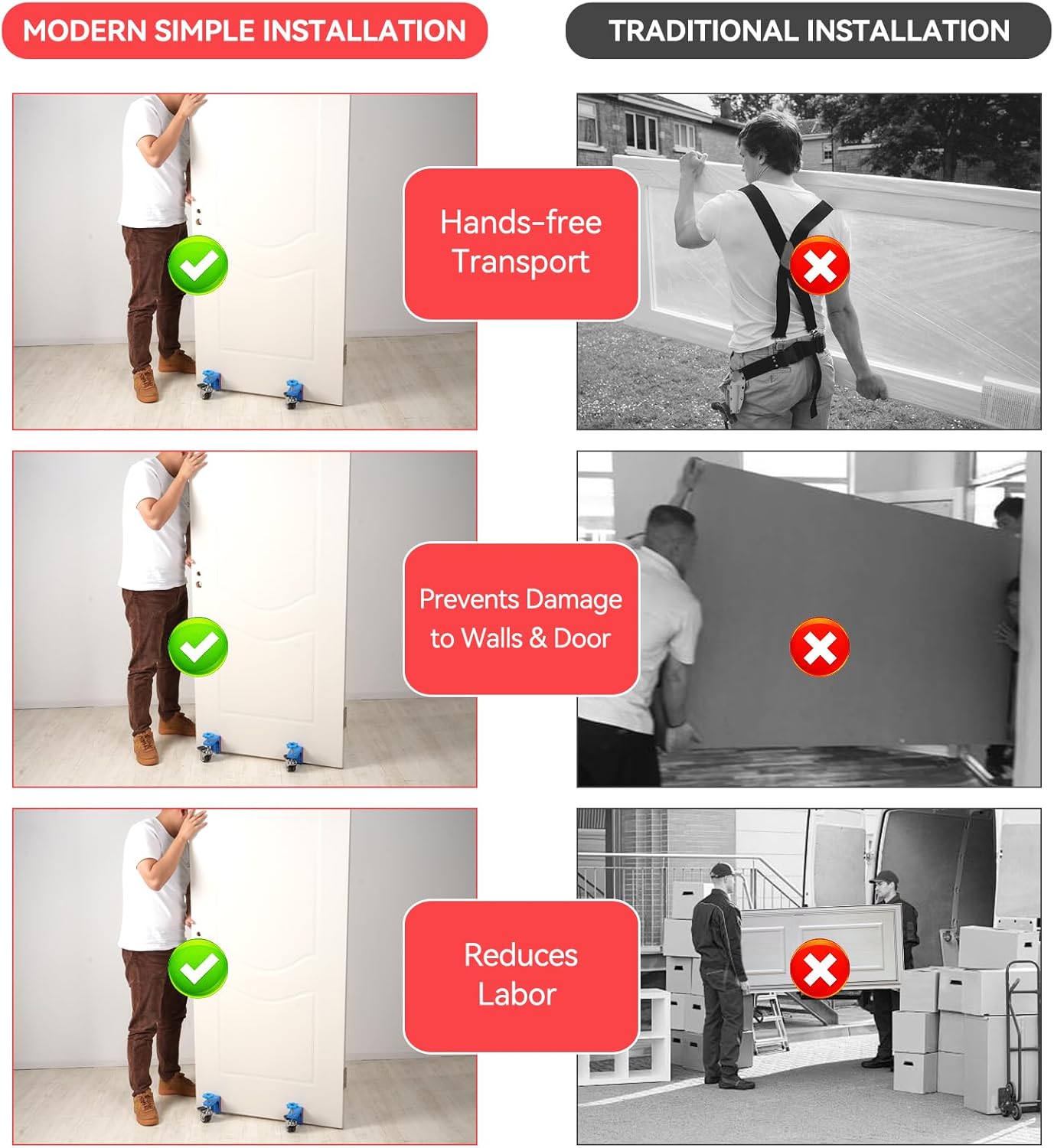 MODERN SIMPLE INSTALLATION

TRADITIONAL INSTALLATION

Hands-free Transport

Prevents Damage to Walls & Door

Reduces Labor