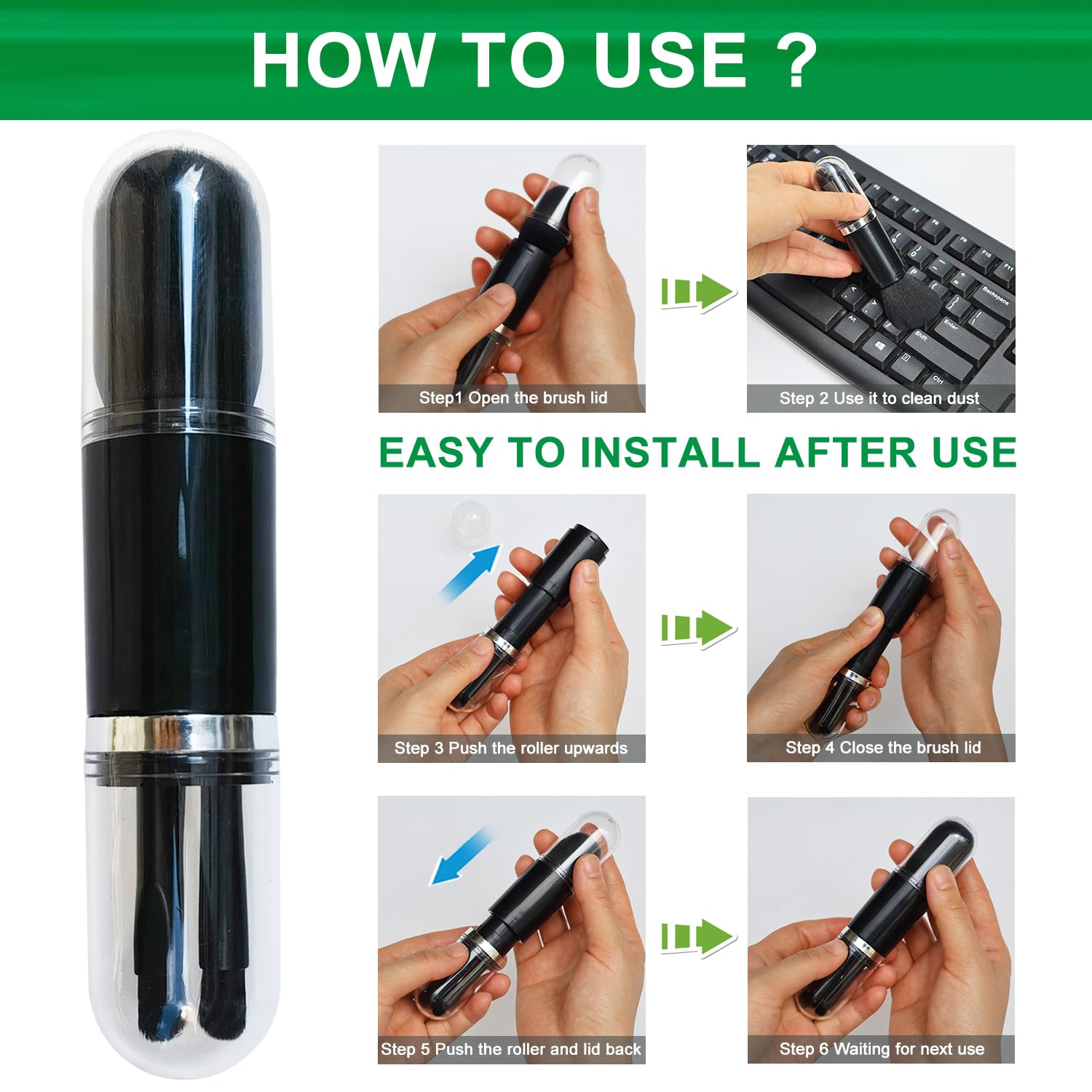 HOW TO USE ?

Step1 Open the brush lid

Step 2 Use it to clean dust

EASY TO INSTALL AFTER USE

Step 3 Push the roller upwards

Step 4 Close the brush lid

Step 5 Push the roller and lid back

Step 6 Waiting for next use