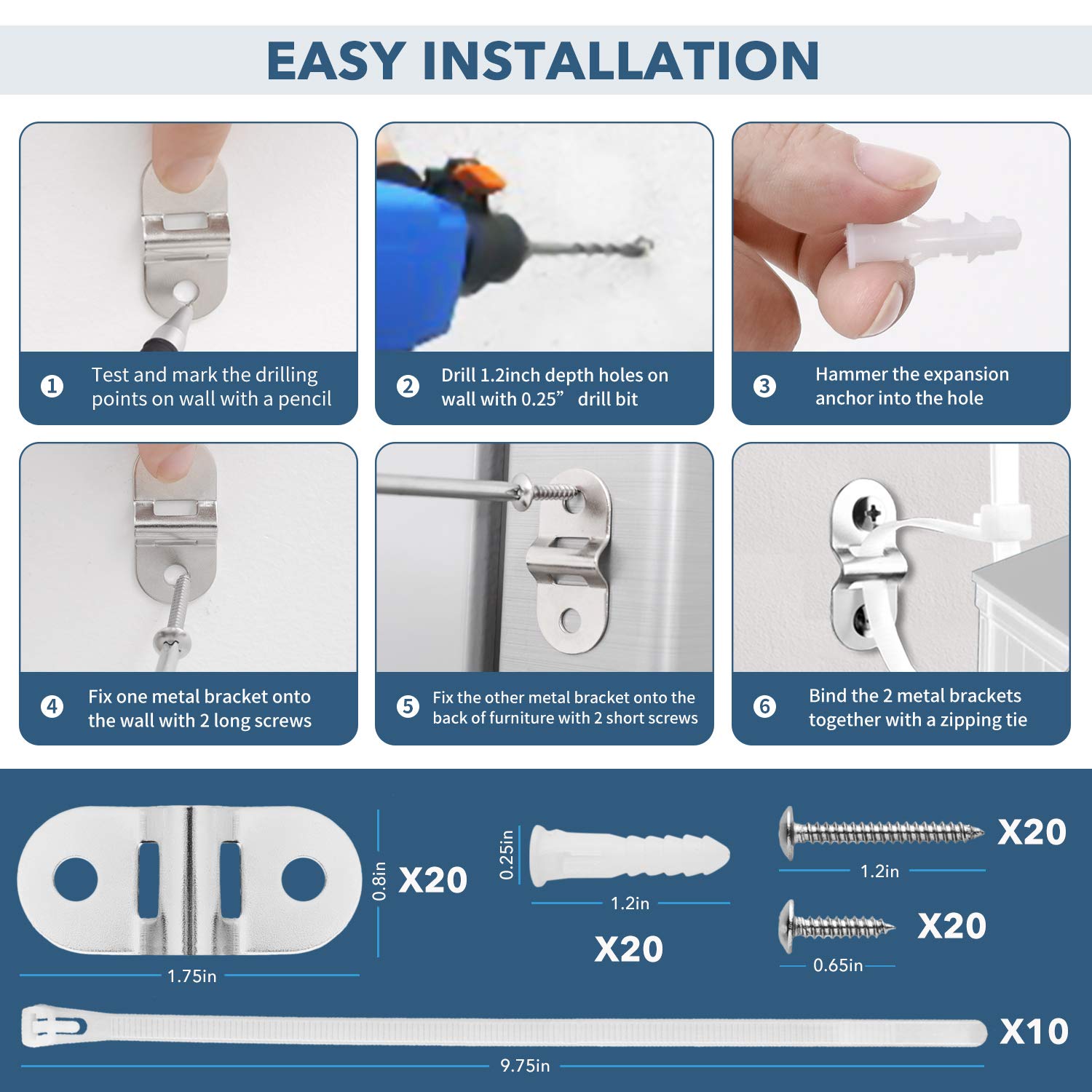 EASY INSTALLATION

1 Test and mark the drilling points on wall with a pencil

2 Drill 1.2inch depth holes on wall with 0.25” drill bit

3 Hammer the expansion anchor into the hole

4 Fix one metal bracket onto the wall with 2 long screws

5 Fix the other metal bracket onto the back of furniture with 2 short screws

6 Bind the 2 metal brackets together with a zipping tie

0.8in X20
1.75in

0.25in
1.2in
X20

X20
1.2in

X20
0.65in

X10
9.75in