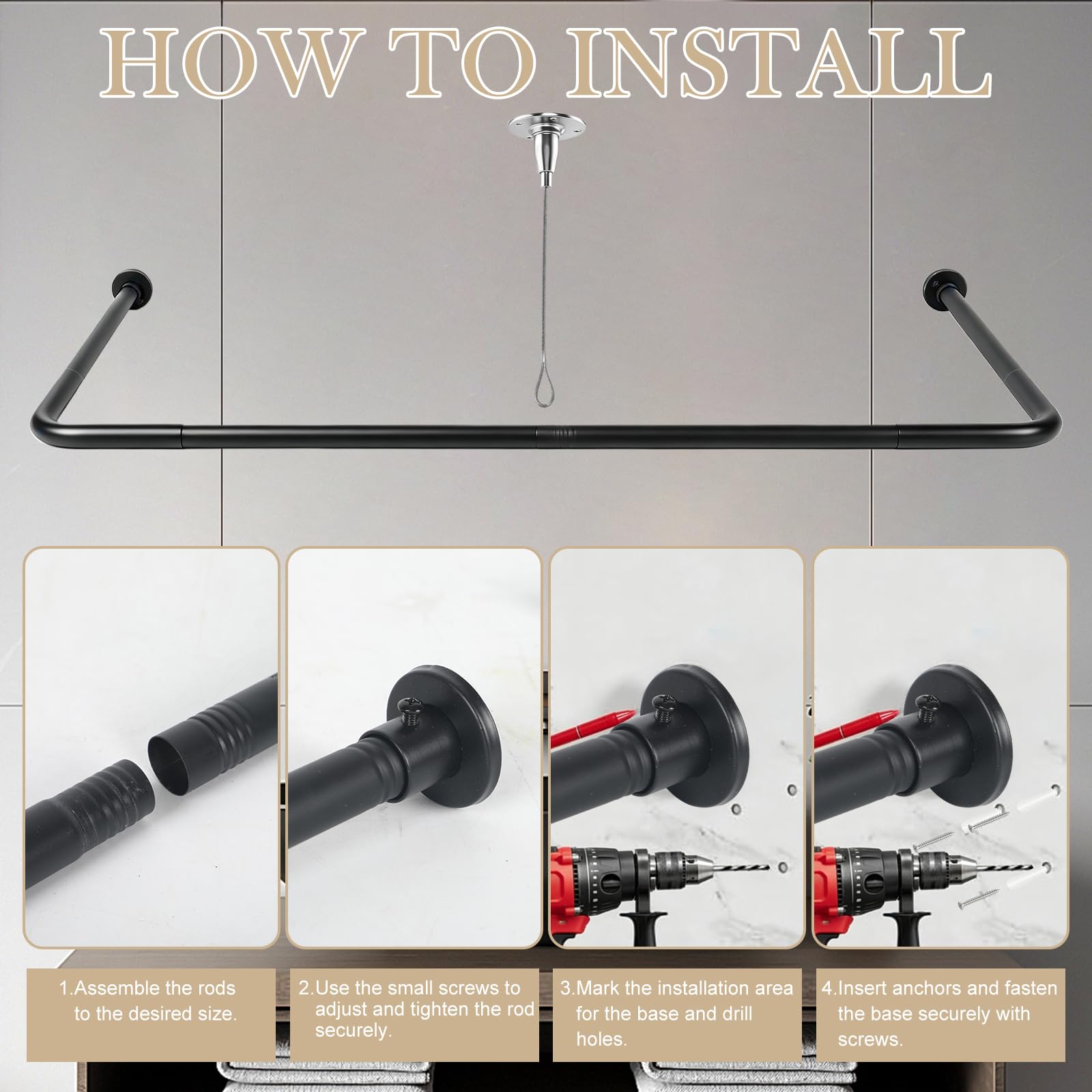 HOW TO INSTALL

1.Assemble the rods to the desired size.

2.Use the small screws to adjust and tighten the rod securely.

3.Mark the installation area for the base and drill holes.

4.Insert anchors and fasten the base securely with screws.