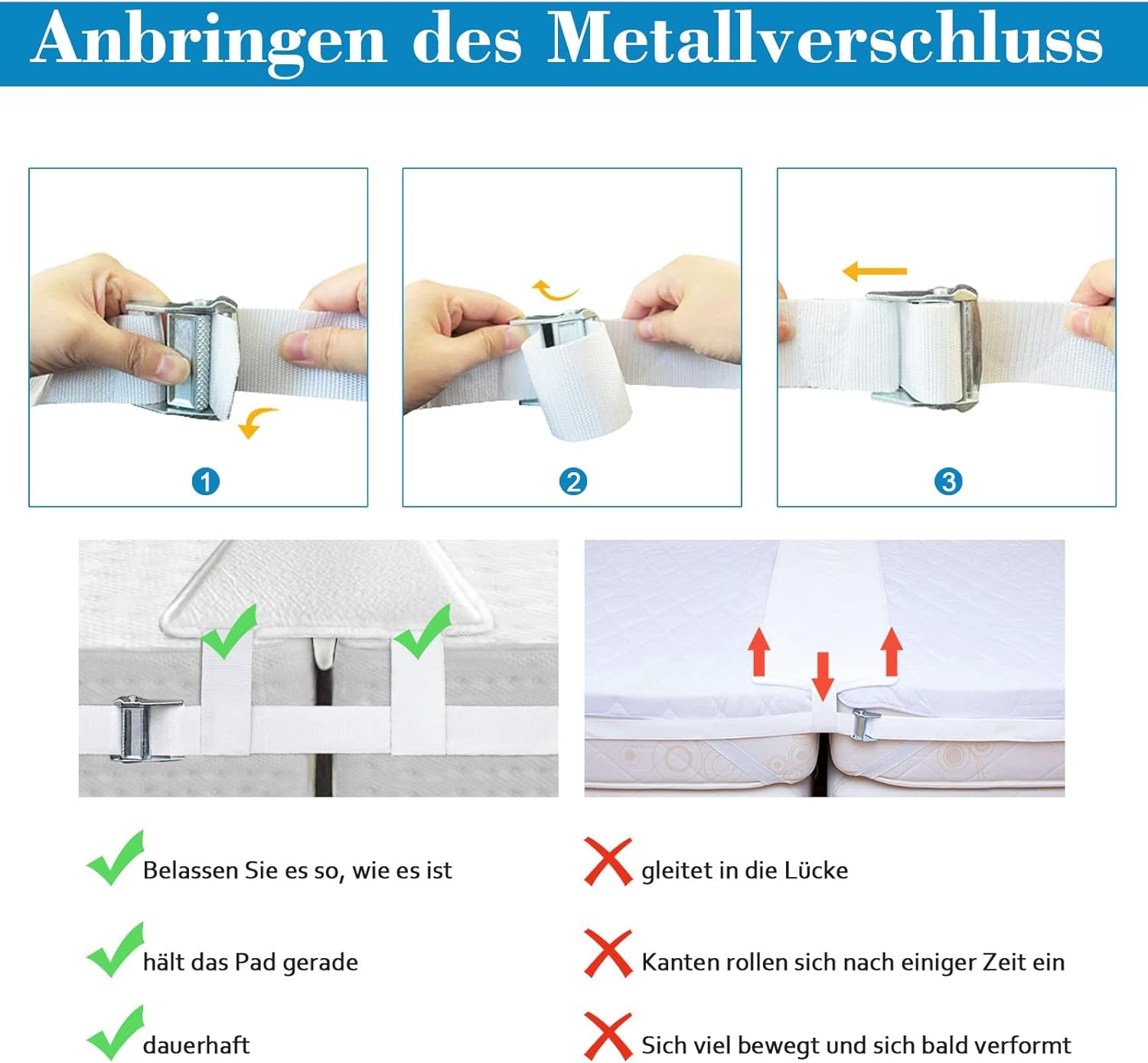 Anbringen des Metallverschluss

1

2

3

Belassen Sie es so, wie es ist

hält das Pad gerade

dauerhaft

gleitet in die Lücke

Kanten rollen sich nach einiger Zeit ein

Sich viel bewegt und sich bald verformt