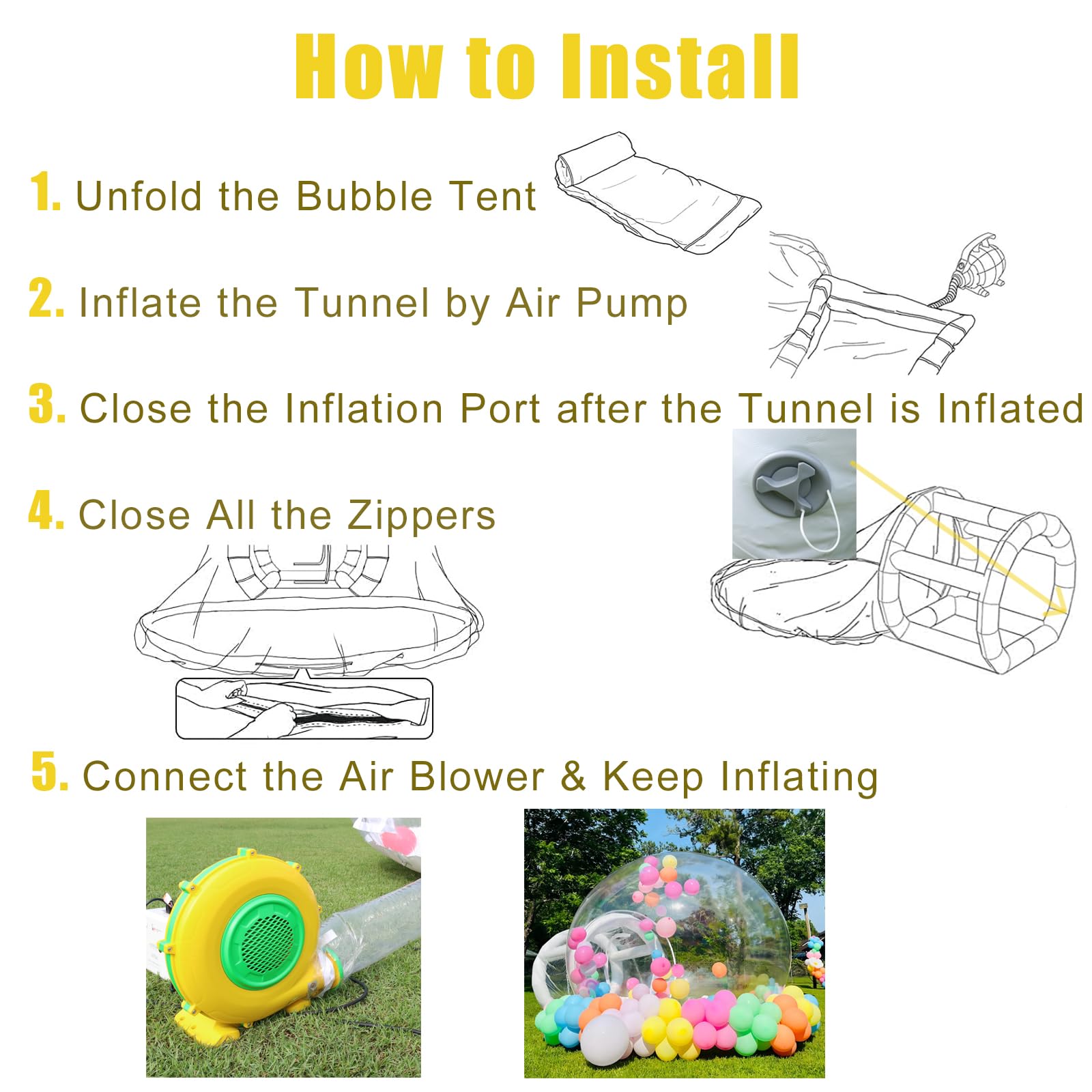 How to Install

1. Unfold the Bubble Tent

2. Inflate the Tunnel by Air Pump

3. Close the Inflation Port after the Tunnel is Inflated

4. Close All the Zippers

5. Connect the Air Blower & Keep Inflating