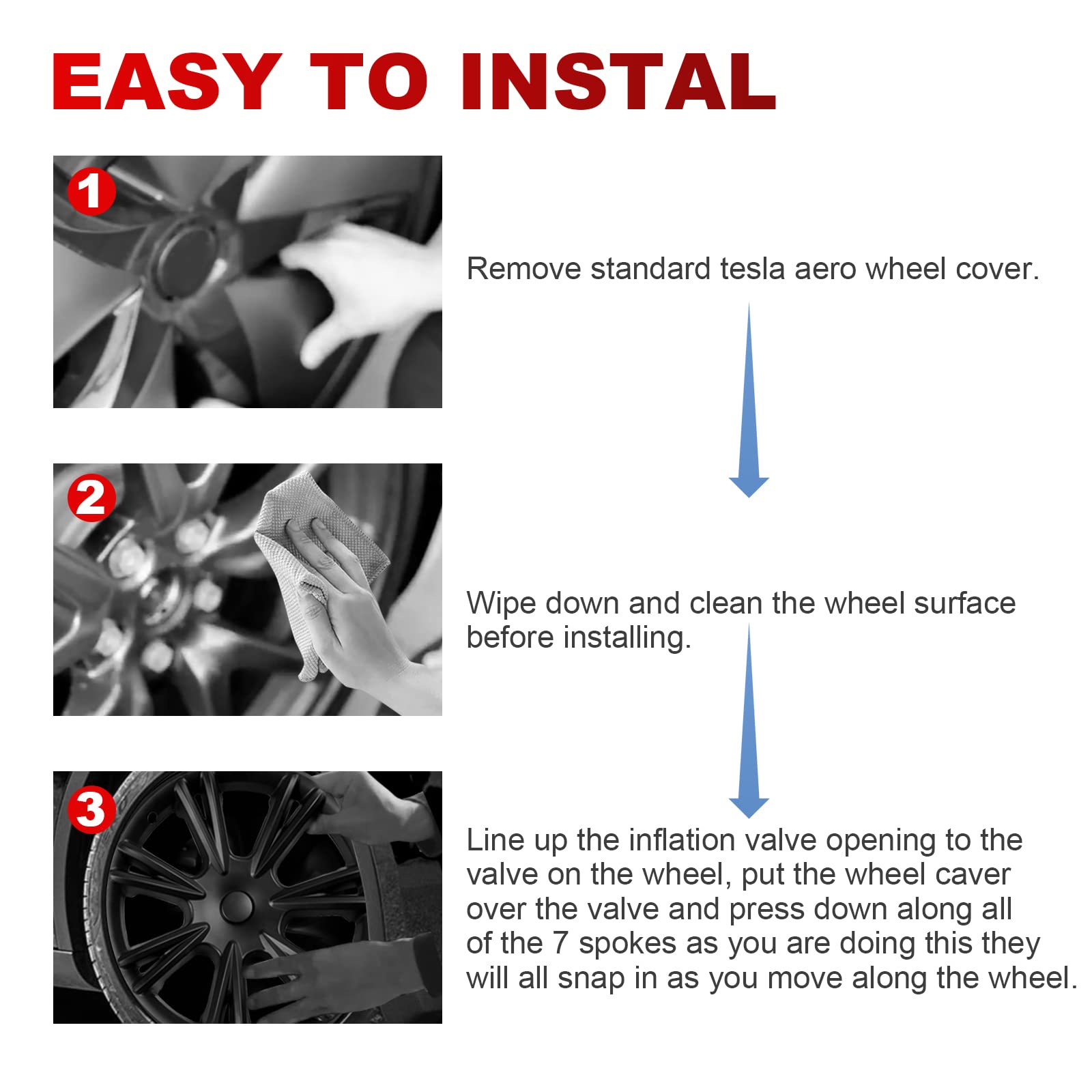 EASY TO INSTAL

1

Remove standard tesla aero wheel cover.

2

Wipe down and clean the wheel surface before installing.

3

Line up the inflation valve opening to the valve on the wheel, put the wheel caver over the valve and press down along all of the 7 spokes as you are doing this they will all snap in as you move along the wheel.