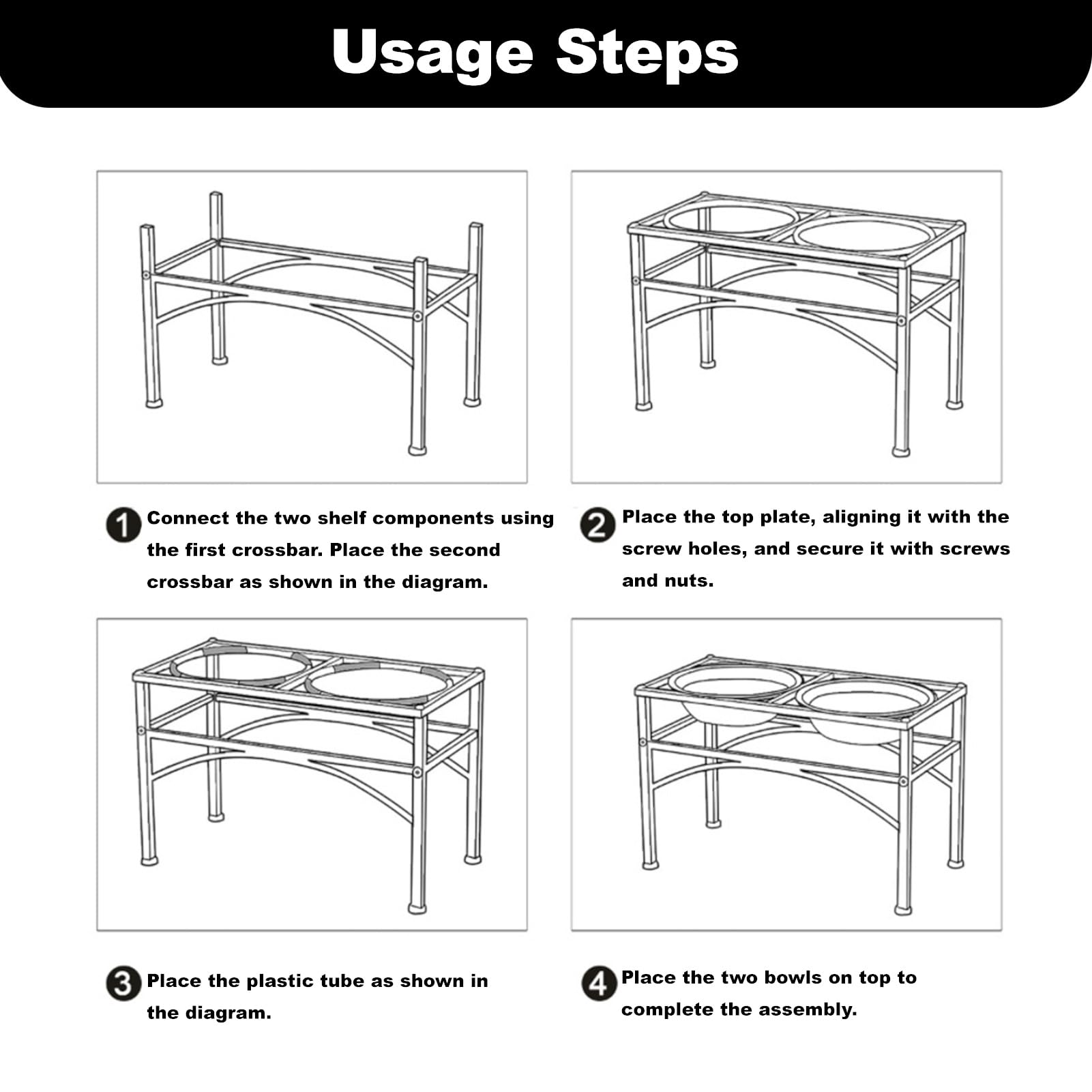 Usage Steps

1 Connect the two shelf components using the first crossbar. Place the second crossbar as shown in the diagram.

2 Place the top plate, aligning it with the screw holes, and secure it with screws and nuts.

3 Place the plastic tube as shown in the diagram.

4 Place the two bowls on top to complete the assembly.