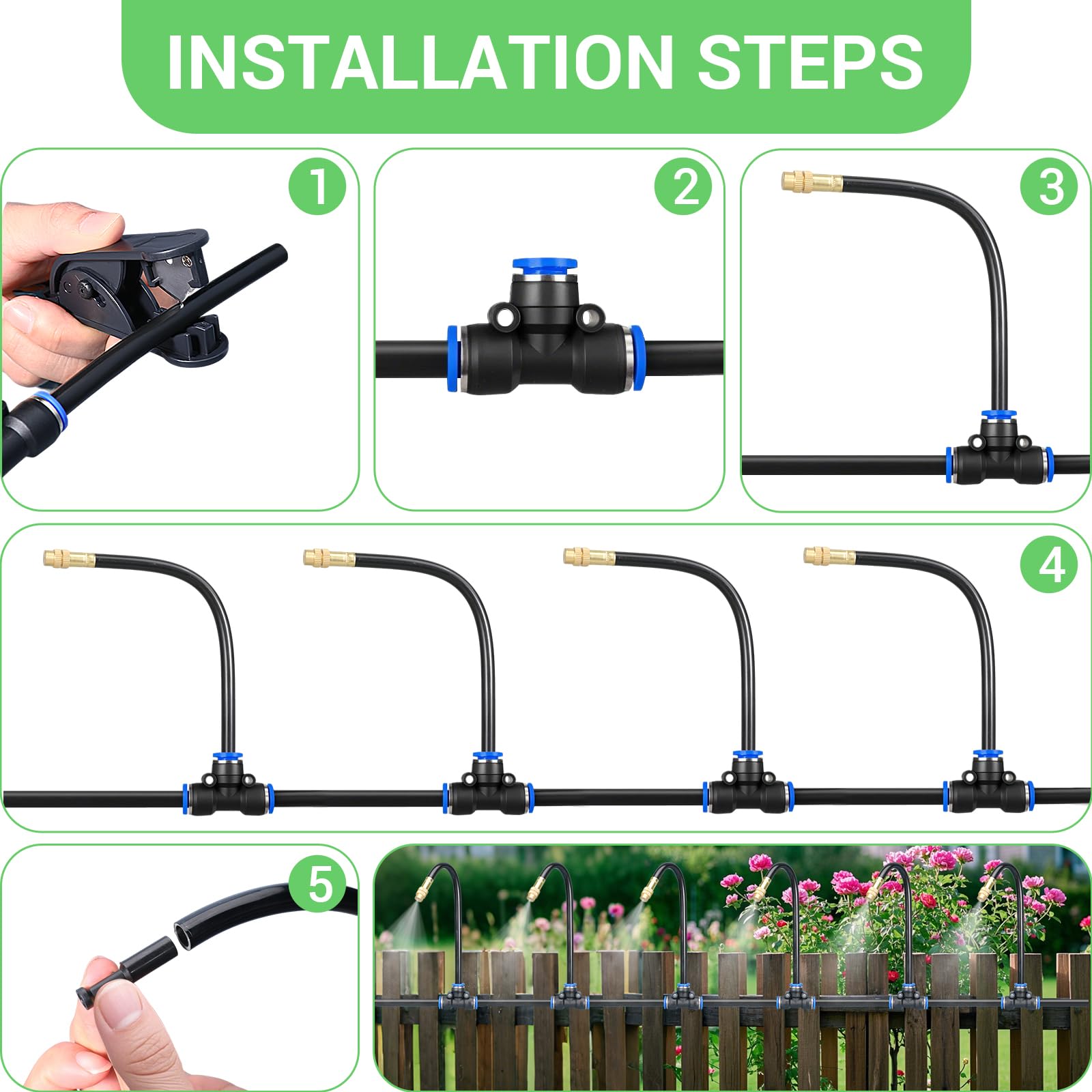 INSTALLATION STEPS

1

2

3

4

5